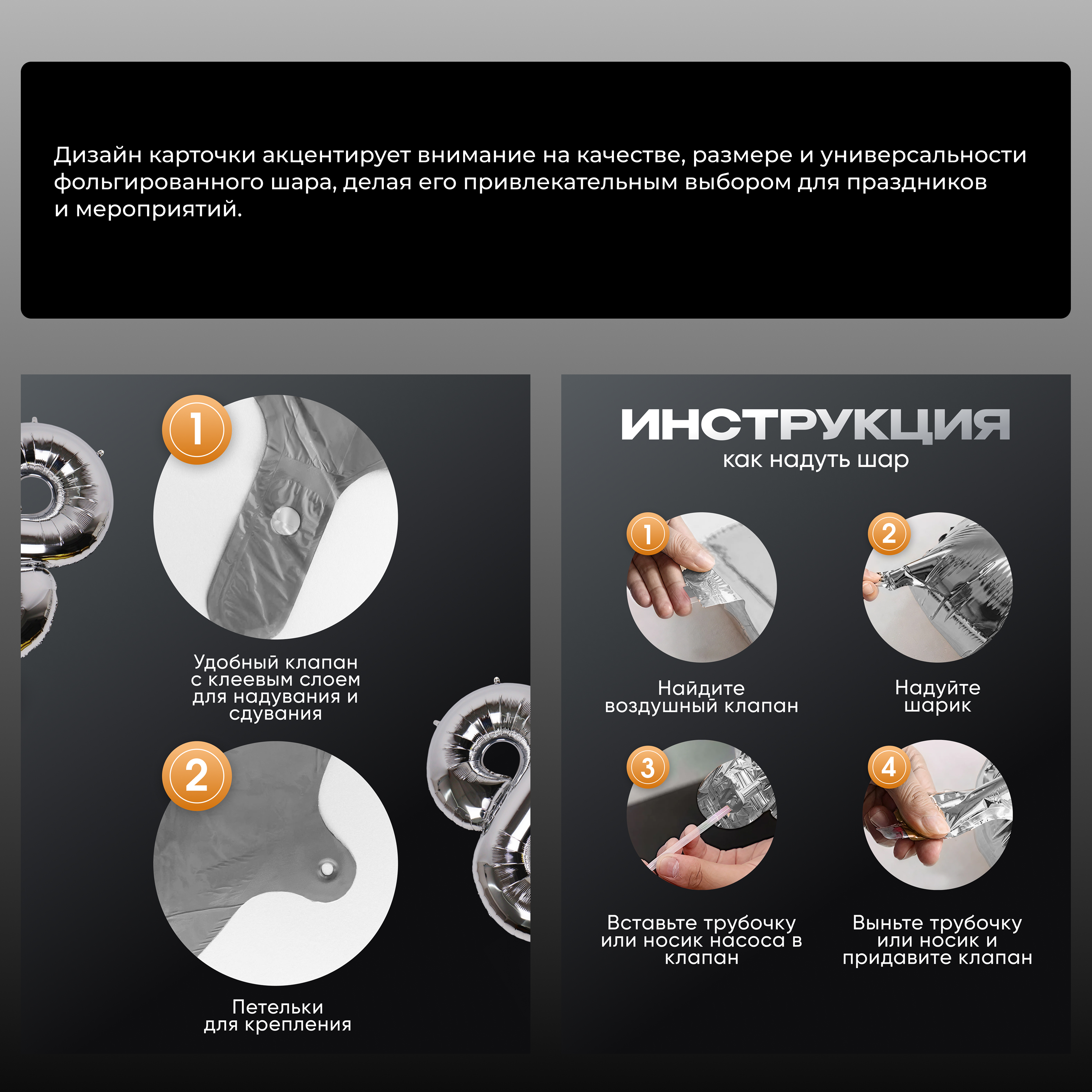 Дизайн карточки акцентирует внимание на качестве, размере и универсальности фольгированного шара, делая его привлекательным выбором для праздников и мероприятий.

1

Удобный клапан с клеевым слоем для надувания и сдувания

2

Петельки для крепления

ИНСТРУКЦИЯ
как надуть шар

1

Найдите воздушный клапан

2

Надуйте шарик

3

Вставьте трубочку или носик насоса в клапан

4

Выньте трубочку или носик и придавите клапан