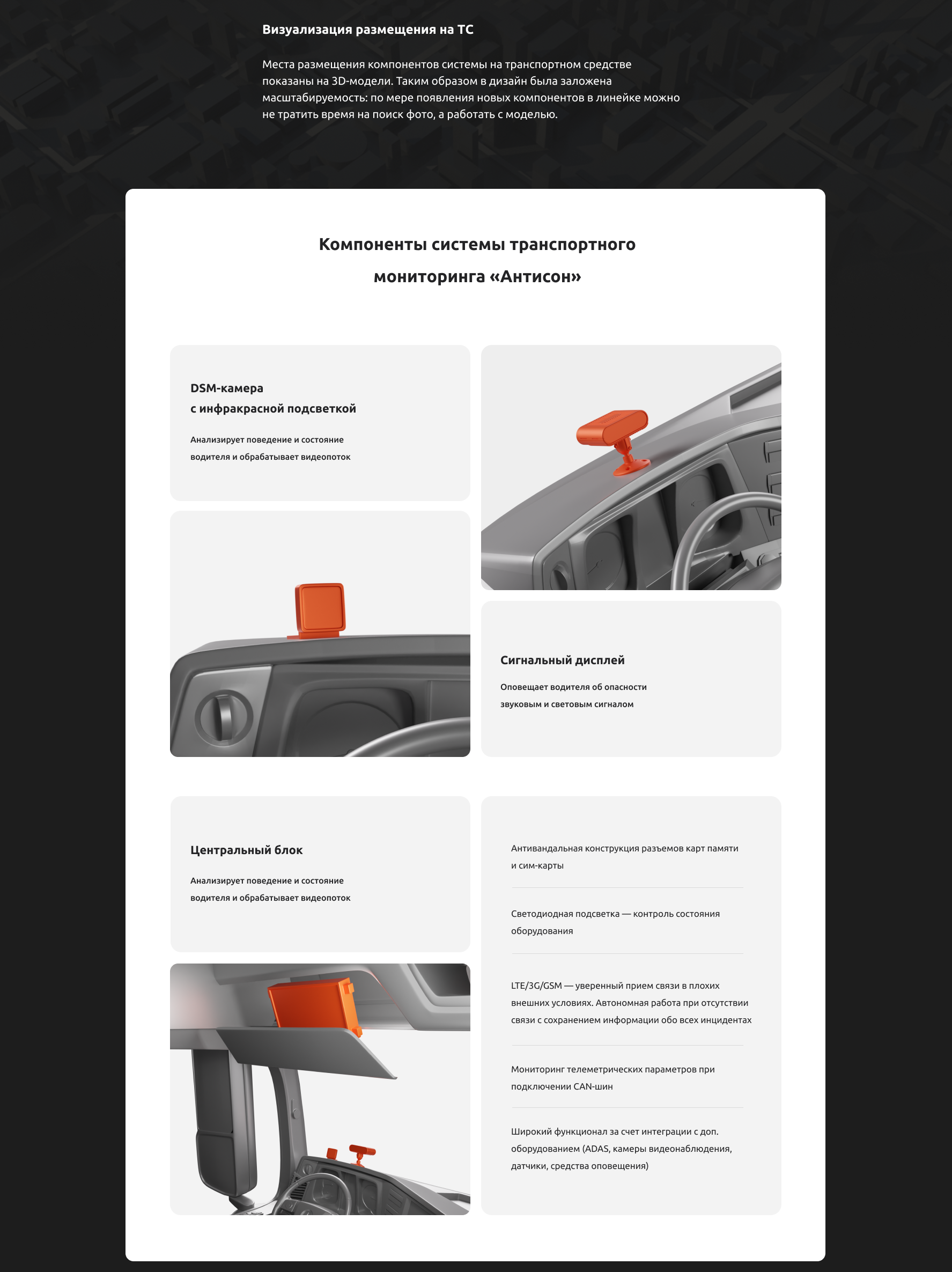 Визуализация размещения на ТС

Места размещения компонентов системы на транспортном средстве показаны на 3D-модели. Таким образом в дизайн была заложена масштабируемость: по мере появления новых компонентов в линейке можно не тратить время на поиск фото, а работать с моделью.

Компоненты системы транспортного мониторинга «Антисон»

DSM-камера
с инфракрасной подсветкой

Анализирует поведение и состояние водителя и обрабатывает видеопоток

Сигнальный дисплей

Оповещает водителя об опасности звуковым и световым сигналом

Центральный блок

Анализирует поведение и состояние водителя и обрабатывает видеопоток

Антивандальная конструкция разъемов карт памяти и сим-карты

Светодиодная подсветка — контроль состояния оборудования

LTE/3G/GSM — уверенный прием связи в плохих внешних условиях. Автономная работа при отсутствии связи с сохранением информации обо всех инцидентах

Мониторинг телеметрических параметров при подключении CAN-шин

Широкий функционал за счет интеграции с доп. оборудованием (ADAS, камеры видеонаблюдения, датчики, средства оповещения)