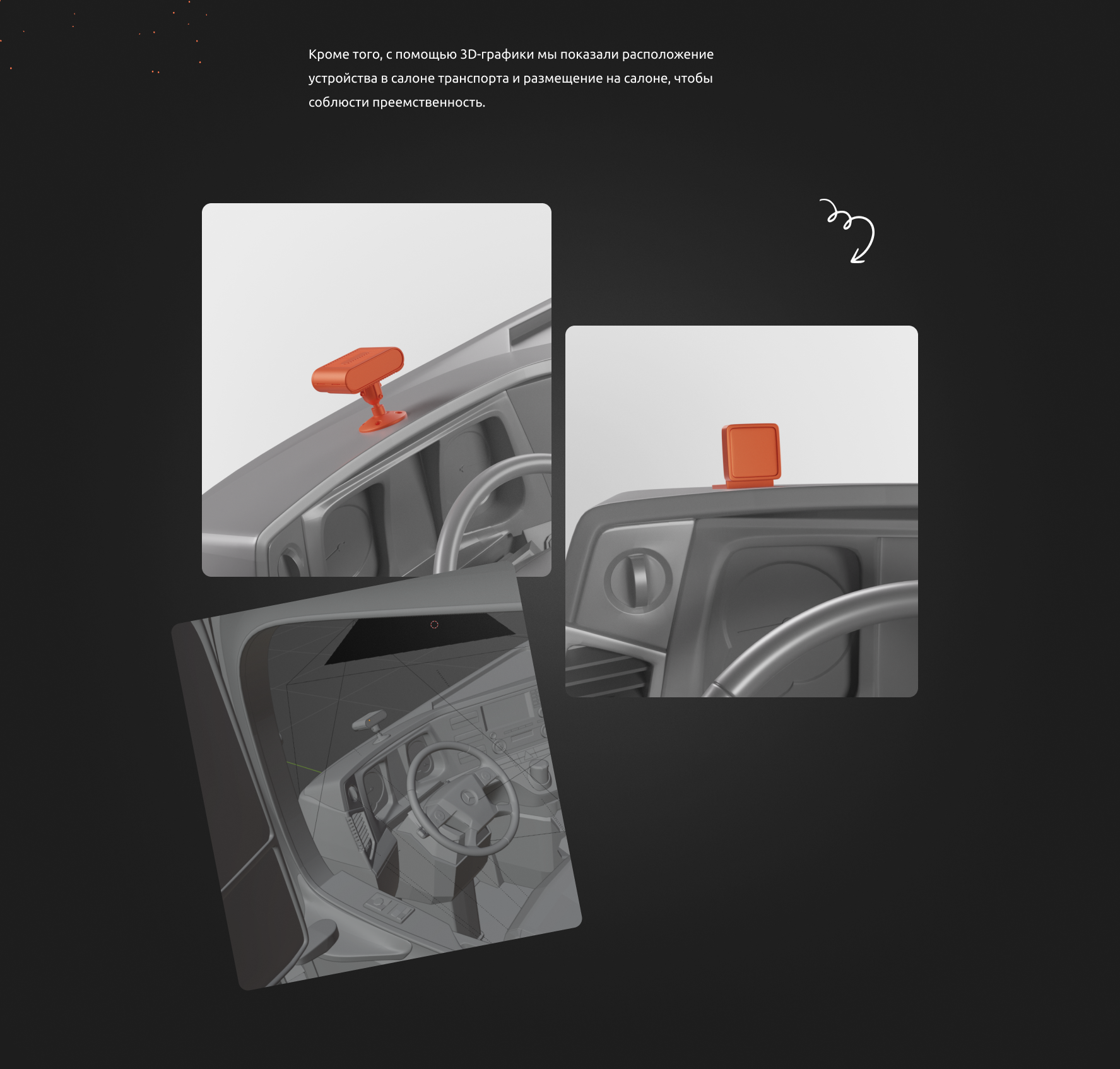 Кроме того, с помощью 3D-графики мы показали расположение устройства в салоне транспорта и размещение на салоне, чтобы соблюсти преемственность.