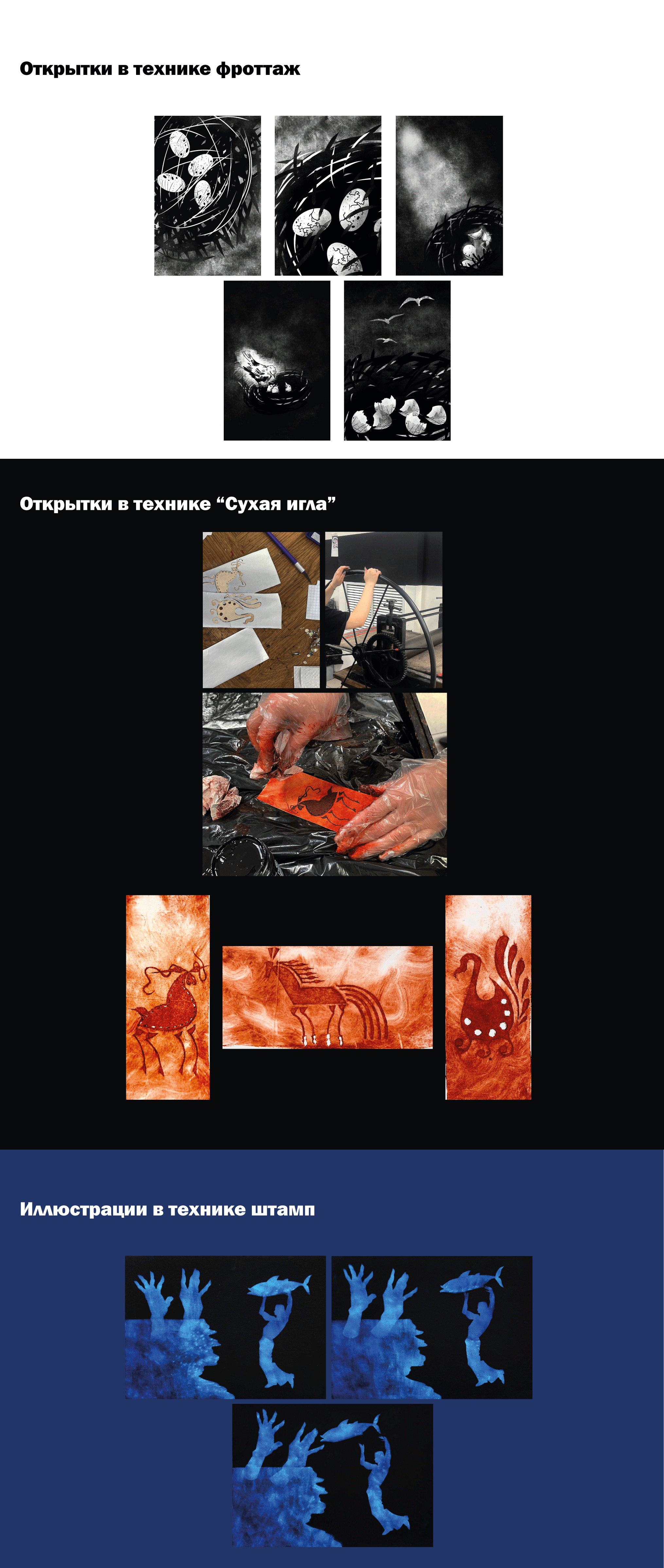 Открытки в технике фроттаж

Открытки в технике “Сухая игла”

Иллюстрации в технике штамп