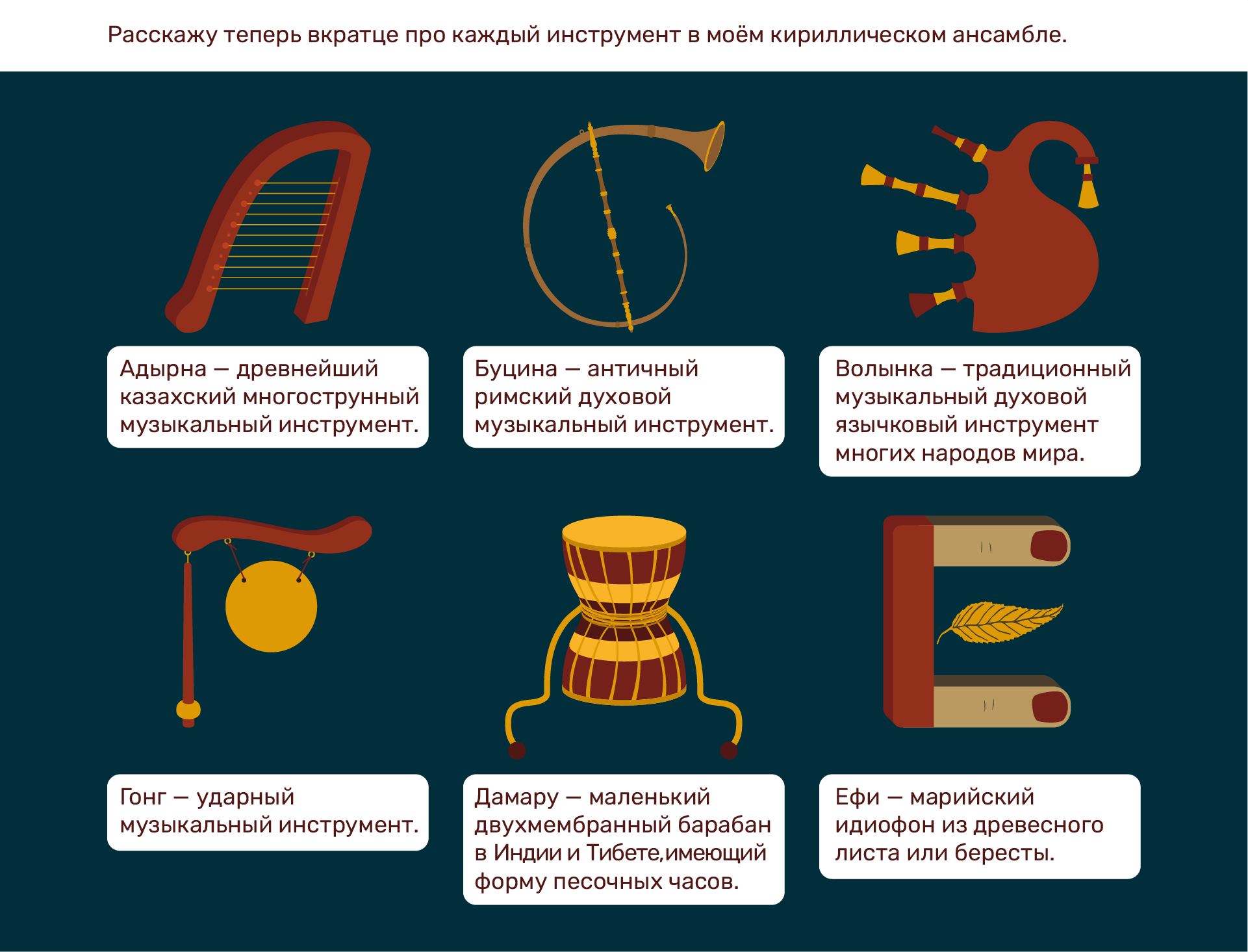 Расскажу теперь вкратце про каждый инструмент в моём кириллическом ансамбле.

Адырна — древнейший казахский многострунный музыкальный инструмент.

Буцина — античный римский духовой музыкальный инструмент.

Волынка — традиционный музыкальный духовой язычковый инструмент многих народов мира.

Гонг — ударный музыкальный инструмент.

Дамару — маленький двухмембранный барабан в Индии и Тибете,имеющий форму песочных часов.

Ефи — марийский идиофон из древесного листа или бересты.