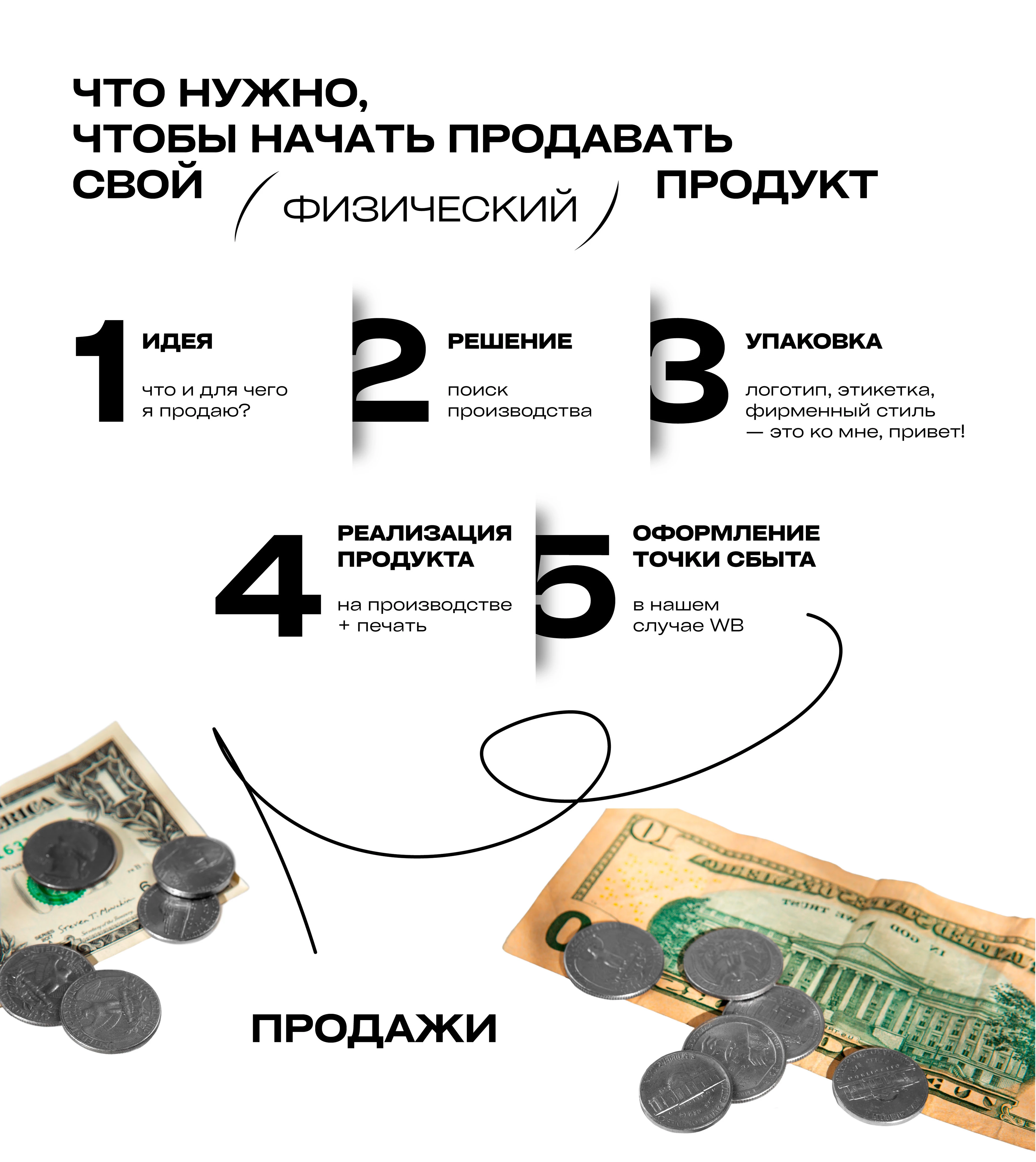 ЧТО НУЖНО,
ЧТОБЫ НАЧАТЬ ПРОДАВАТЬ
СВОЙ ФИЗИЧЕСКИЙ ПРОДУКТ

1 ИДЕЯ

что и для чего я продаю?

2 РЕШЕНИЕ

поиск производства

3 УПАКОВКА

логотип, этикетка, фирменный стиль — это ко мне, привет!

4 РЕАЛИЗАЦИЯ ПРОДУКТА

на производстве + печать

5 ОФОРМЛЕНИЕ ТОЧКИ СБЫТА

в нашем случае WB

ПРОДАЖИ