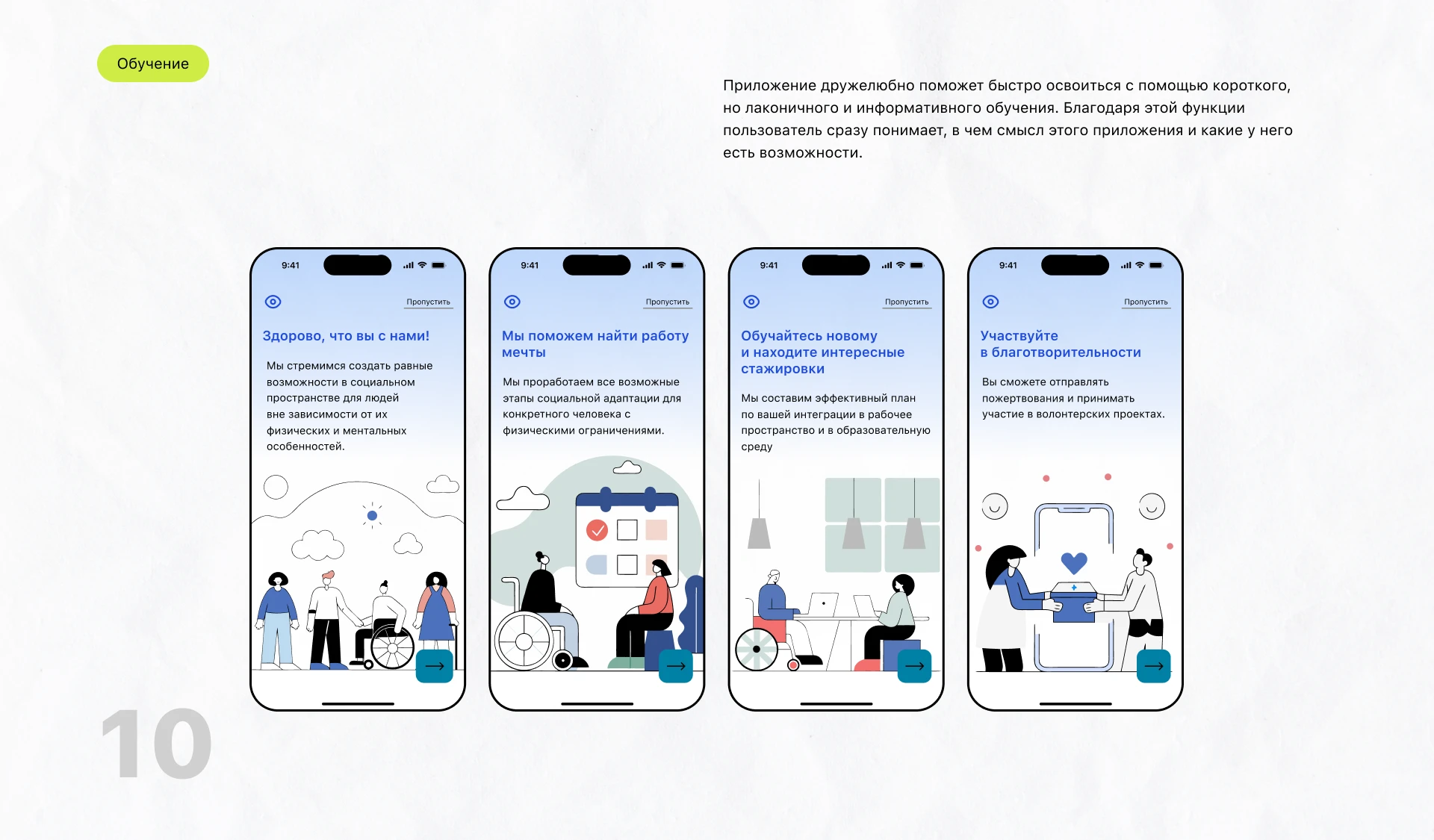 Обучение

Приложение дружелюбно поможет быстро освоиться с помощью короткого, но лаконичного и информативного обучения. Благодаря этой функции пользователь сразу понимает, в чем смысл этого приложения и какие у него есть возможности.

9:41

Пропустить

Здорово, что вы с нами!

Мы стремимся создать равные возможности в социальном пространстве для людей вне зависимости от их физических и ментальных особенностей.

9:41

Пропустить

Мы поможем найти работу мечты

Мы проработаем все возможные этапы социальной адаптации для конкретного человека с физическими ограничениями.

9:41

Пропустить

Обучайтесь новому и находите интересные стажировки

Мы составим эффективный план по вашей интеграции в рабочее пространство и в образовательную среду

9:41

Пропустить

Участвуйте в благотворительности

Вы сможете отправлять пожертвования и принимать участие в волонтерских проектах.

10