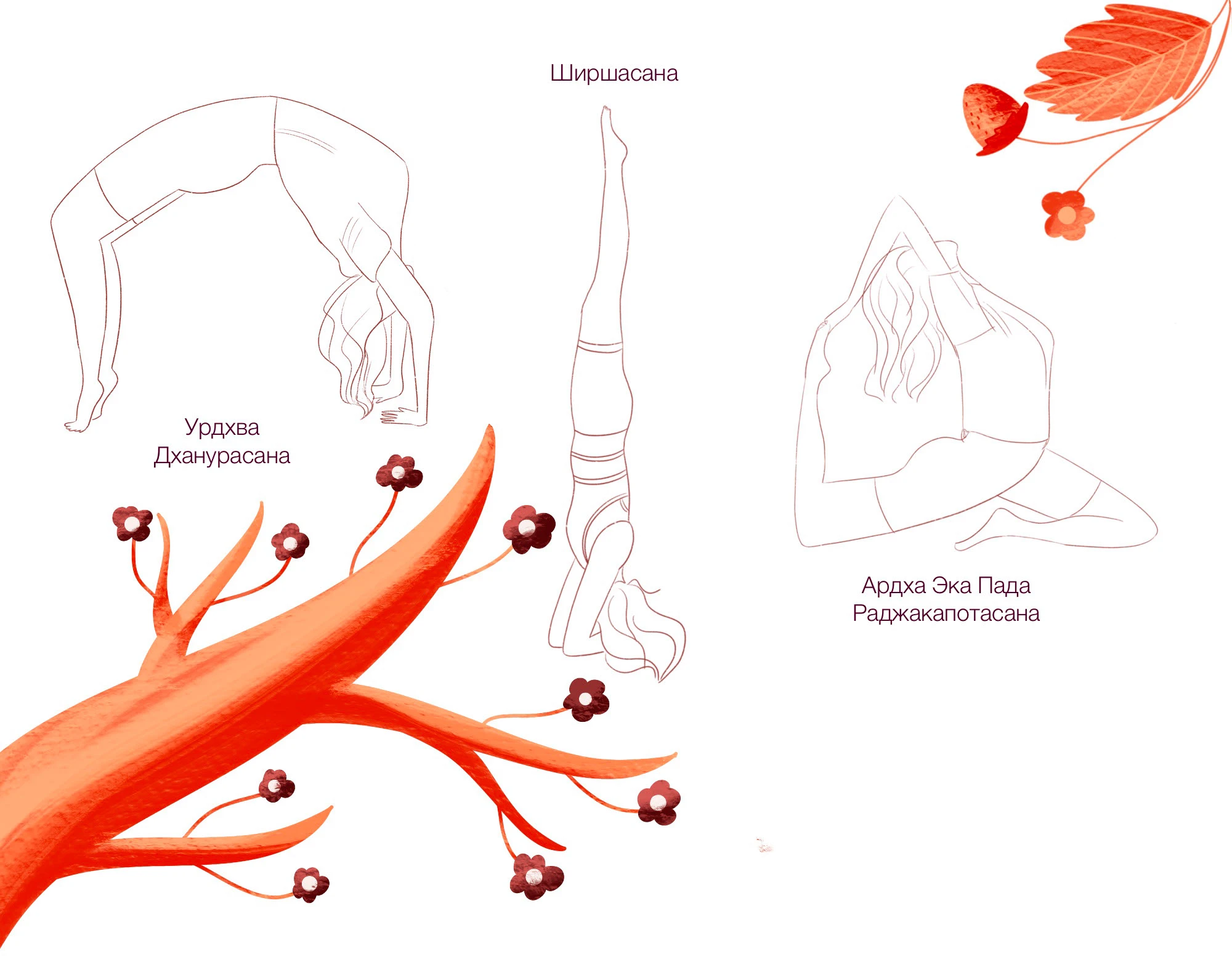 Ширшасана

Урдхва Дханурасана

Ардха Эка Пада Раджакапотасана