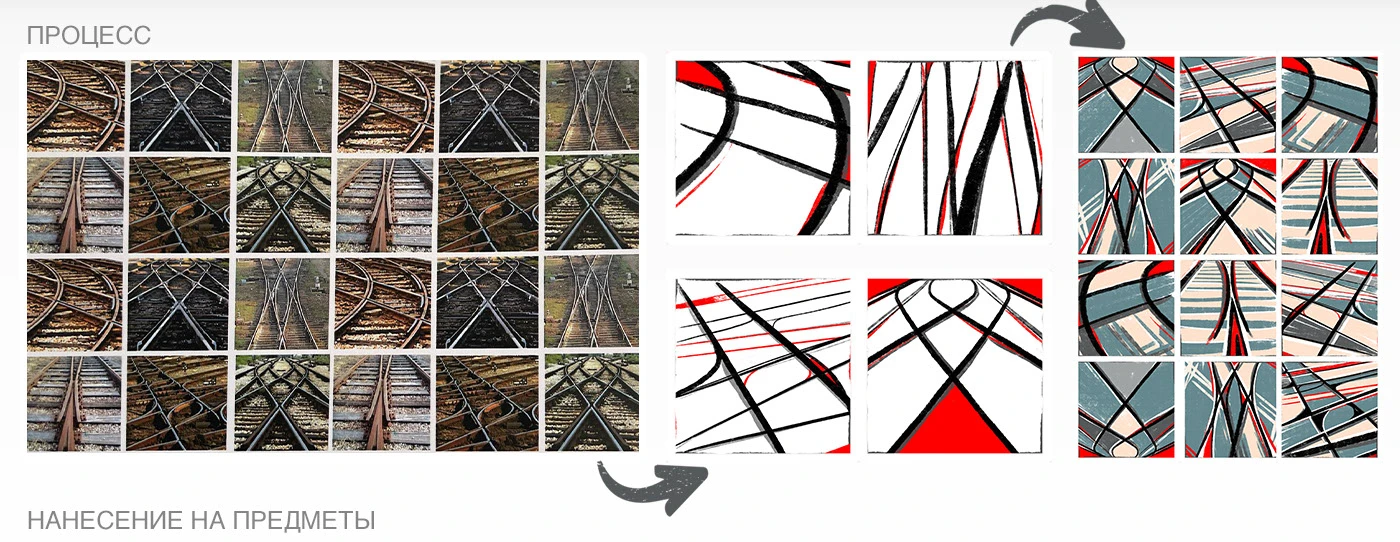 ПРОЦЕСС

НАНЕСЕНИЕ НА ПРЕДМЕТЫ