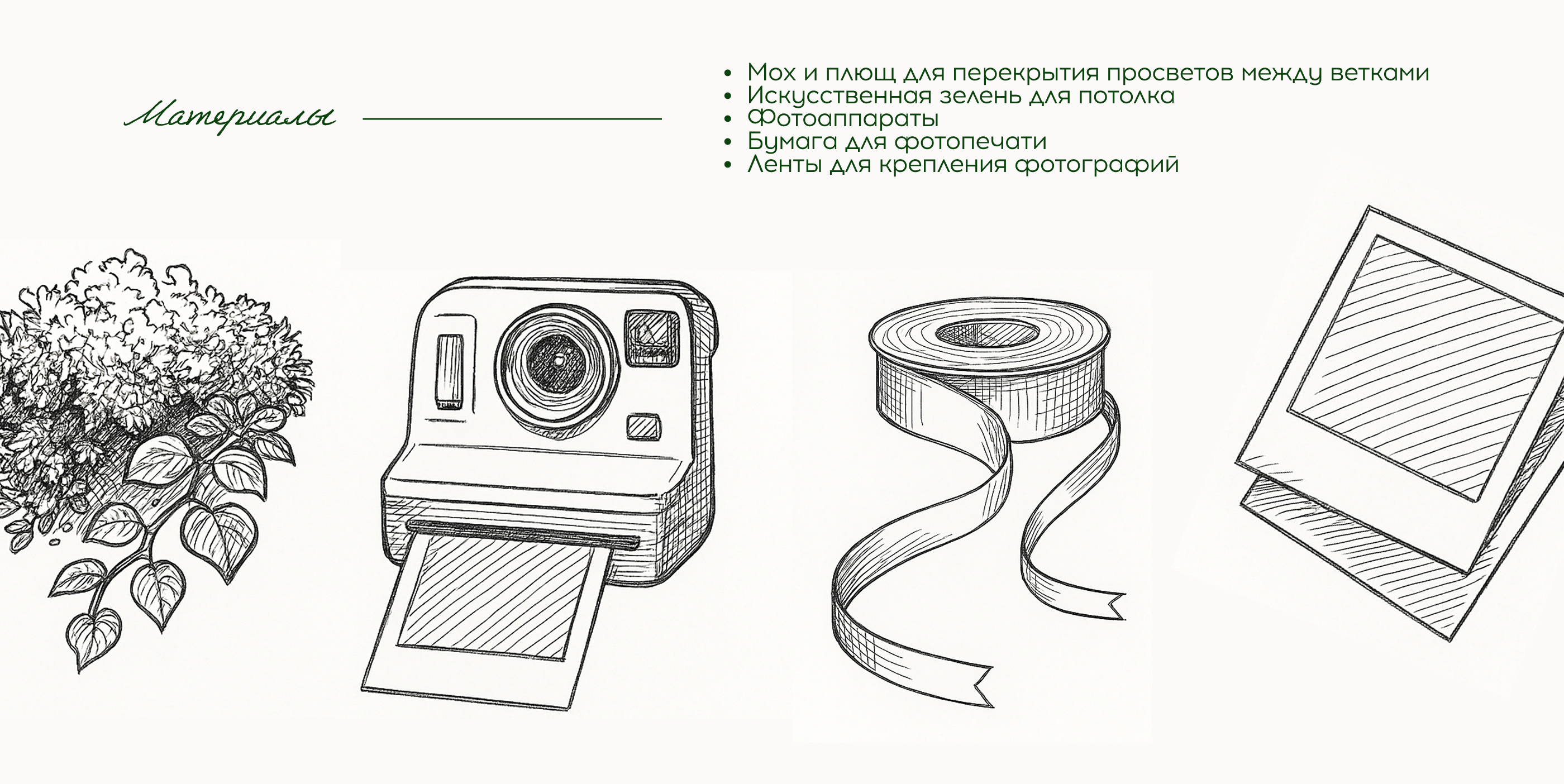 Материалы

• Мох и плющ для перекрытия просветов между ветками
• Искусственная зелень для потолка
• Фотоаппараты
• Бумага для фотопечати
• Ленты для крепления фотографий