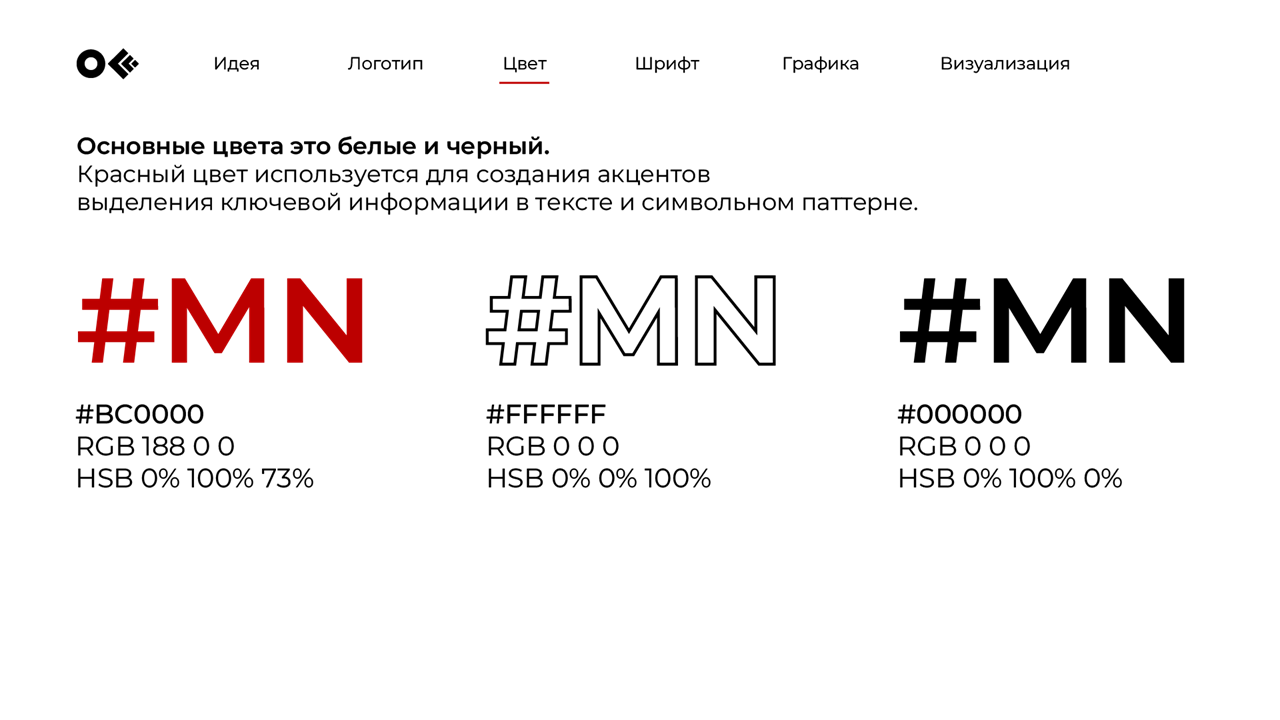 Идея
Логотип
Цвет
Шрифт
Графика
Визуализация

Основные цвета это белые и черный.
Красный цвет используется для создания акцентов выделения ключевой информации в тексте и символьном паттерне.

#MN

#BC0000
RGB 188 0 0
HSB 0% 100% 73%

#MN

#FFFFFF
RGB 0 0 0
HSB 0% 0% 100%

#MN

#000000
RGB 0 0 0
HSB 0% 100% 0%