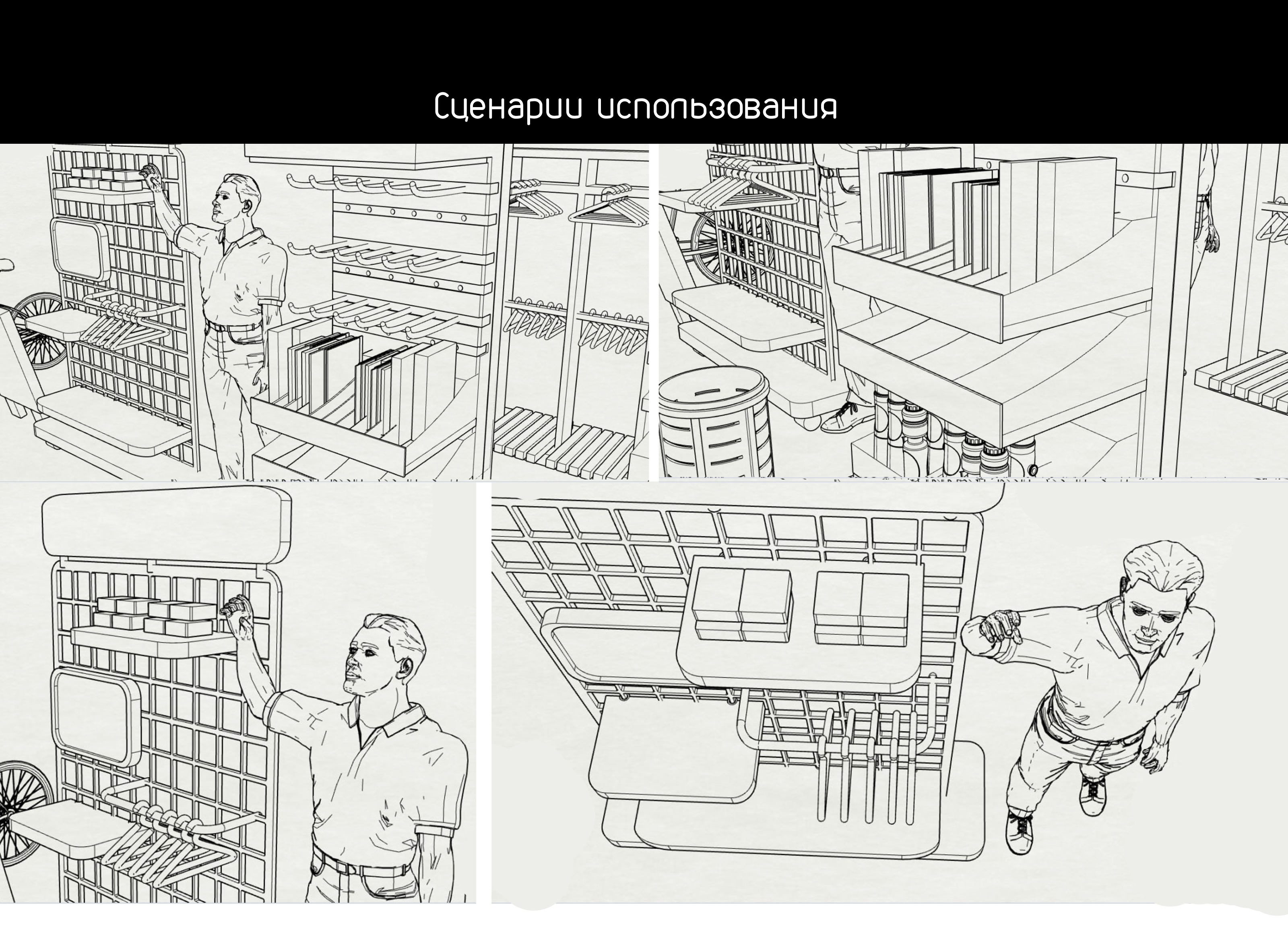 Сценарии использования