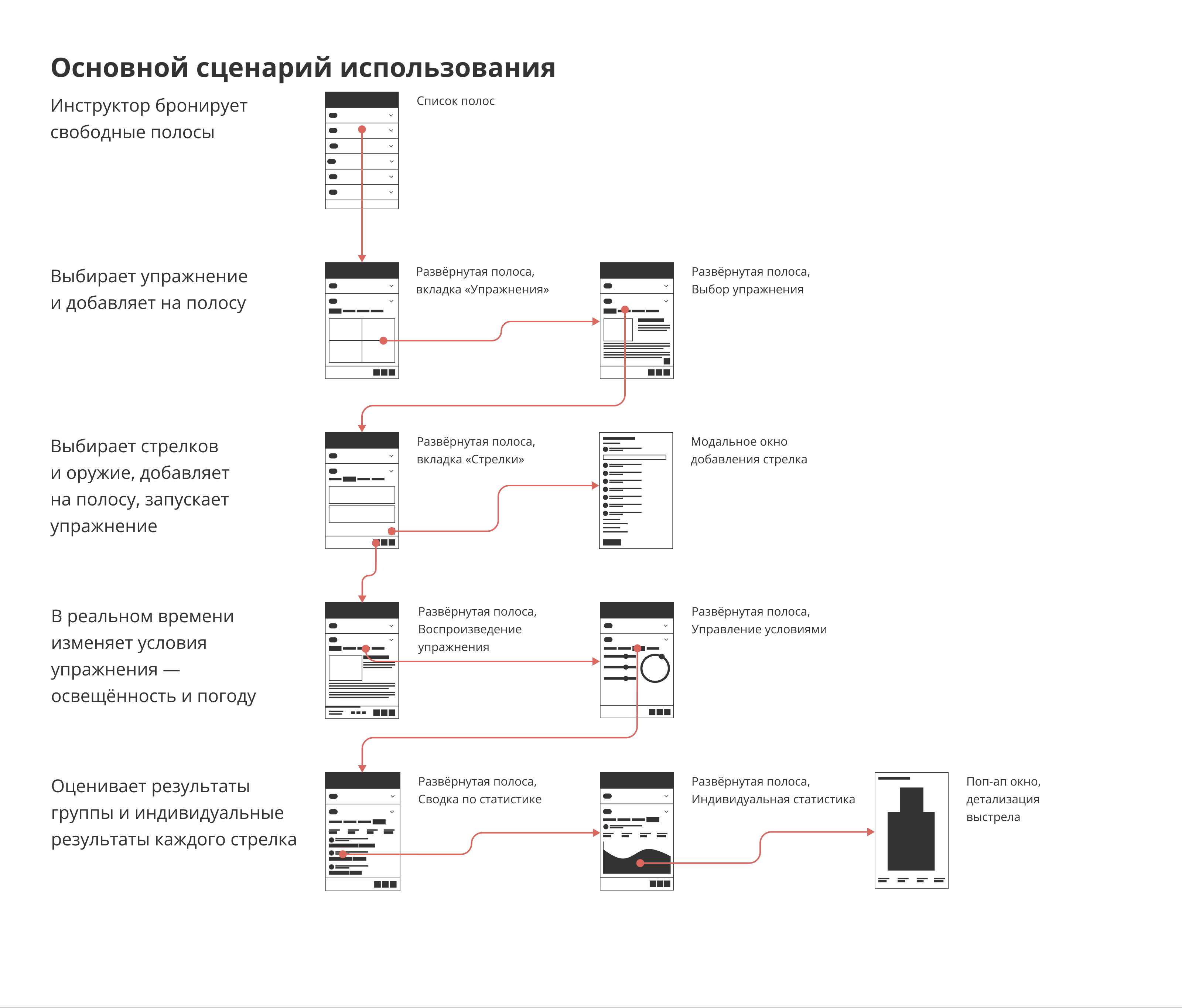 Основной сценарий использования

Инструктор бронирует свободные полосы

Список полос

Выбирает упражнение и добавляет на полосу

Развёрнутая полоса, вкладка «Упражнения»

Развёрнутая полоса, Выбор упражнения

Выбирает стрелков и оружие, добавляет на полосу, запускает упражнение

Развёрнутая полоса, вкладка «Стрелки»

Модальное окно добавления стрелка

В реальном времени изменяет условия упражнения — освещённость и погоду

Развёрнутая полоса, Воспроизведение упражнения

Развёрнутая полоса, Управление условиями

Оценивает результаты группы и индивидуальные результаты каждого стрелка

Развёрнутая полоса, Сводка по статистике

Развёрнутая полоса, Индивидуальная статистика

Поп-ап окно, детализация выстрела