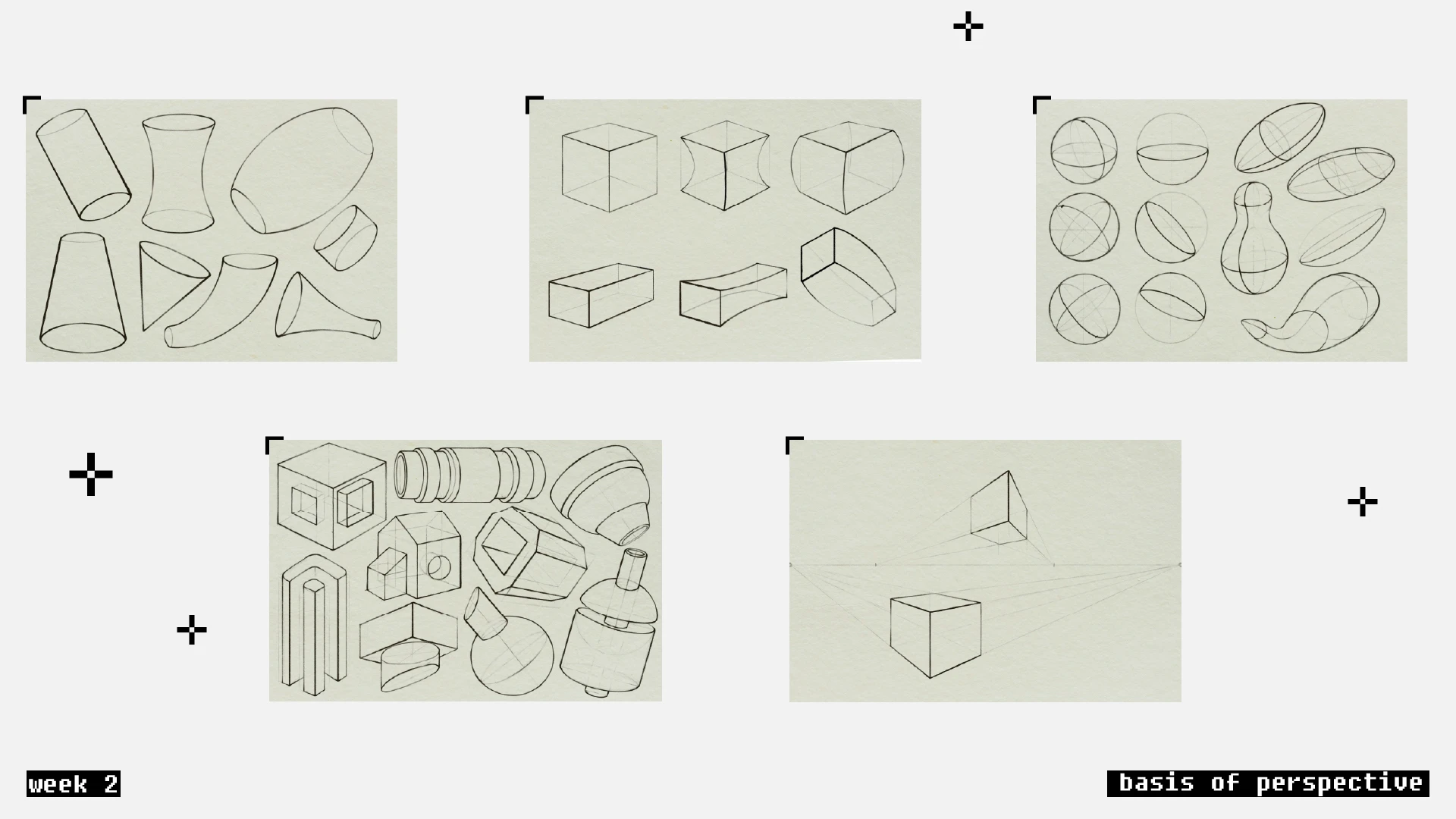 week 2

basis of perspective