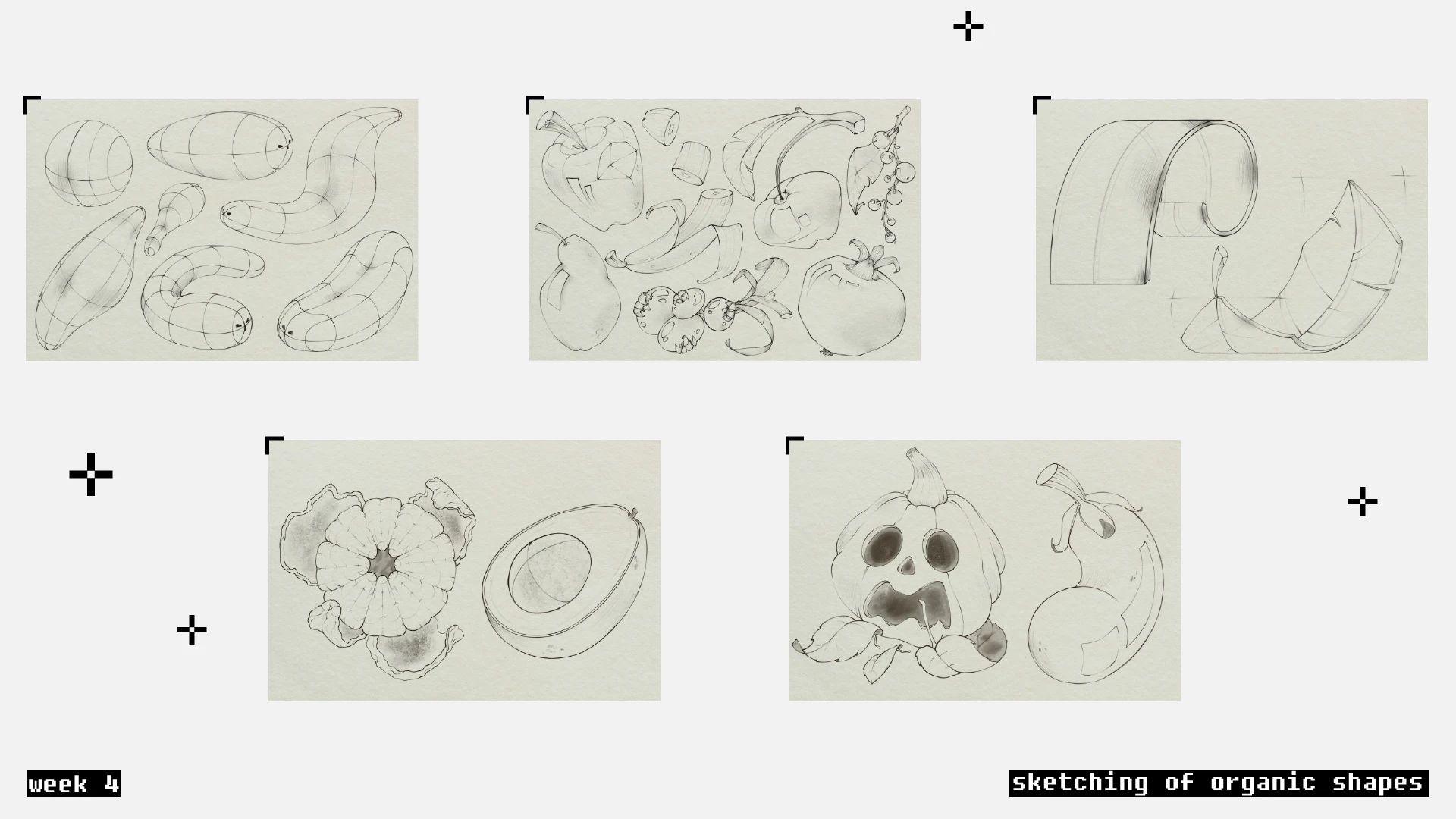 week 4

sketching of organic shapes