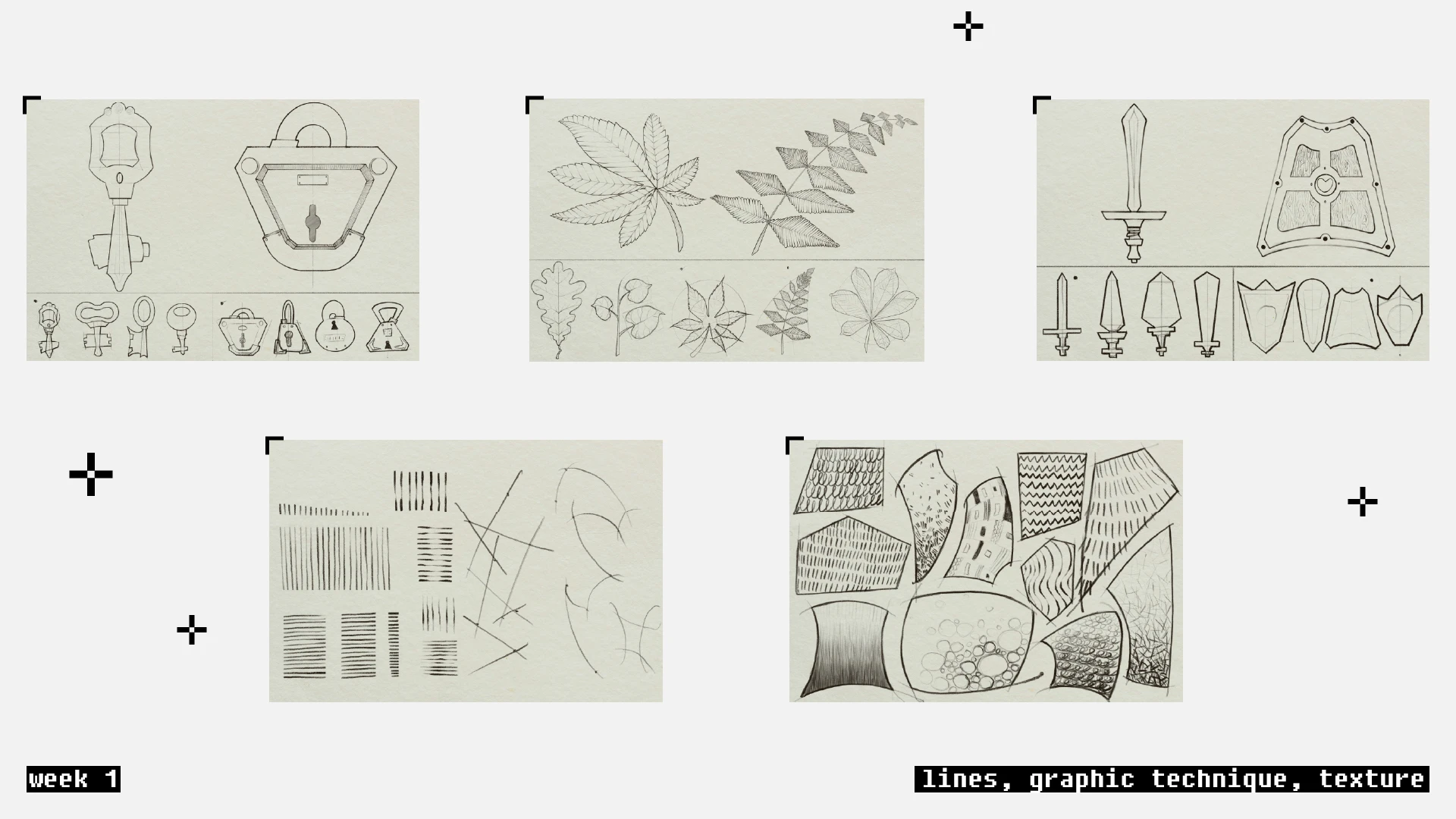 week 1

lines, graphic technique, texture