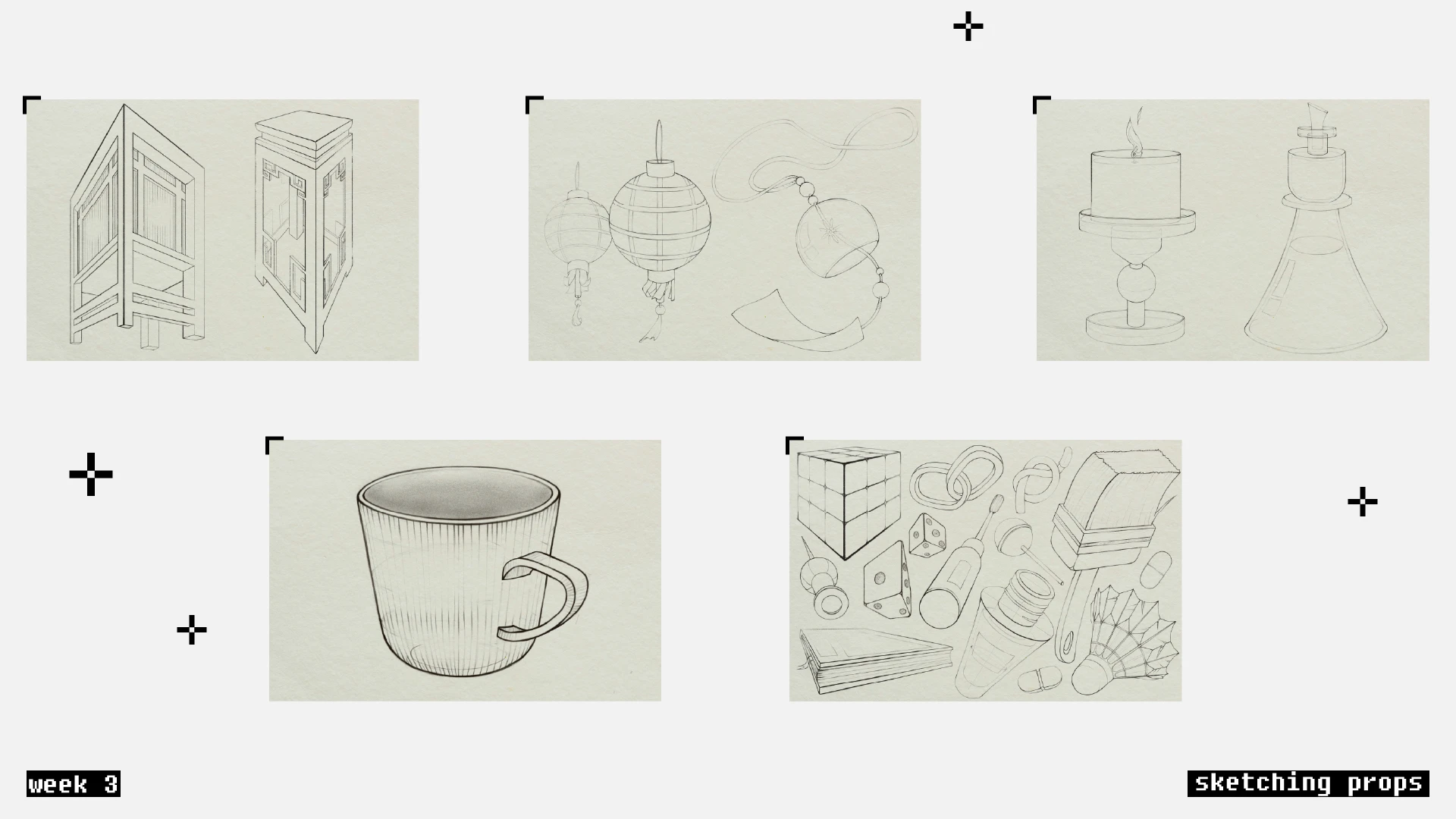 week 3

sketching props