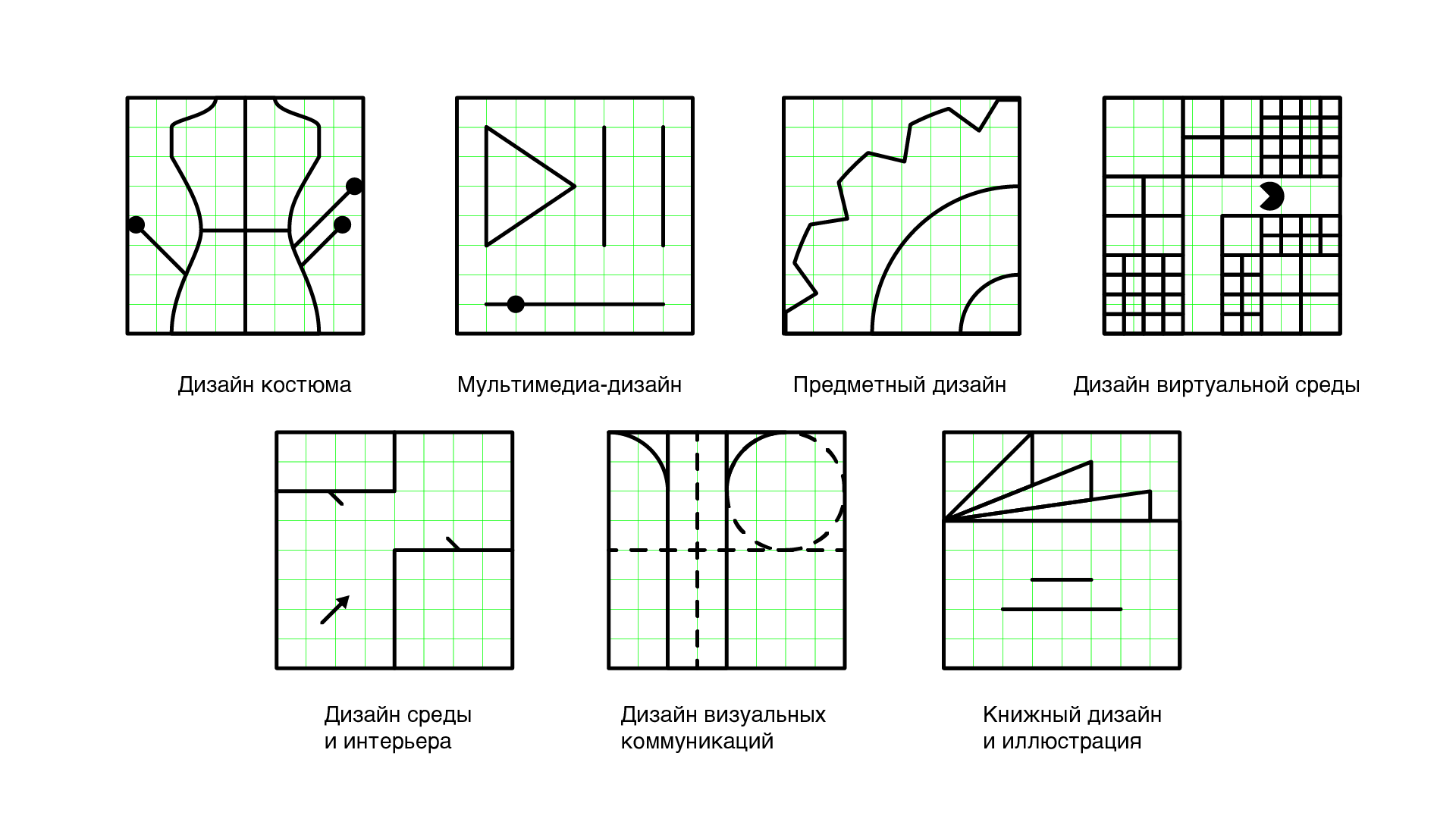 Дизайн костюма

Мультимедиа-дизайн

Предметный дизайн

Дизайн виртуальной среды

Дизайн среды и интерьера

Дизайн визуальных коммуникаций

Книжный дизайн и иллюстрация