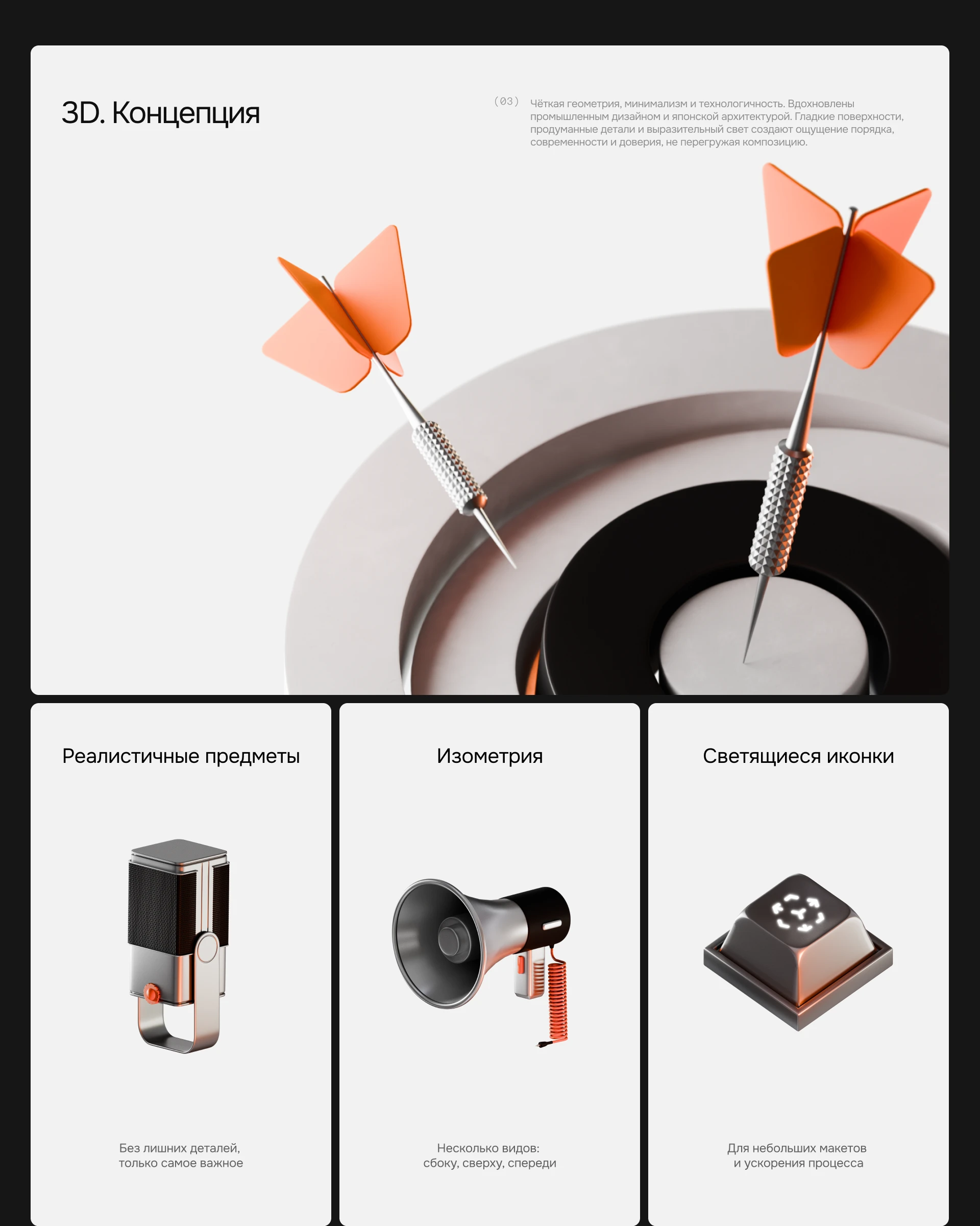 3D. Концепция

(03) Чёткая геометрия, минимализм и технологичность. Вдохновлены промышленным дизайном и японской архитектурой. Гладкие поверхности, продуманные детали и выразительный свет создают ощущение порядка, современности и доверия, не перегружая композицию.

Реалистичные предметы

Без лишних деталей,
только самое важное

Изометрия

Несколько видов:
сбоку, сверху, спереди

Светящиеся иконки

Для небольших макетов
и ускорения процесса