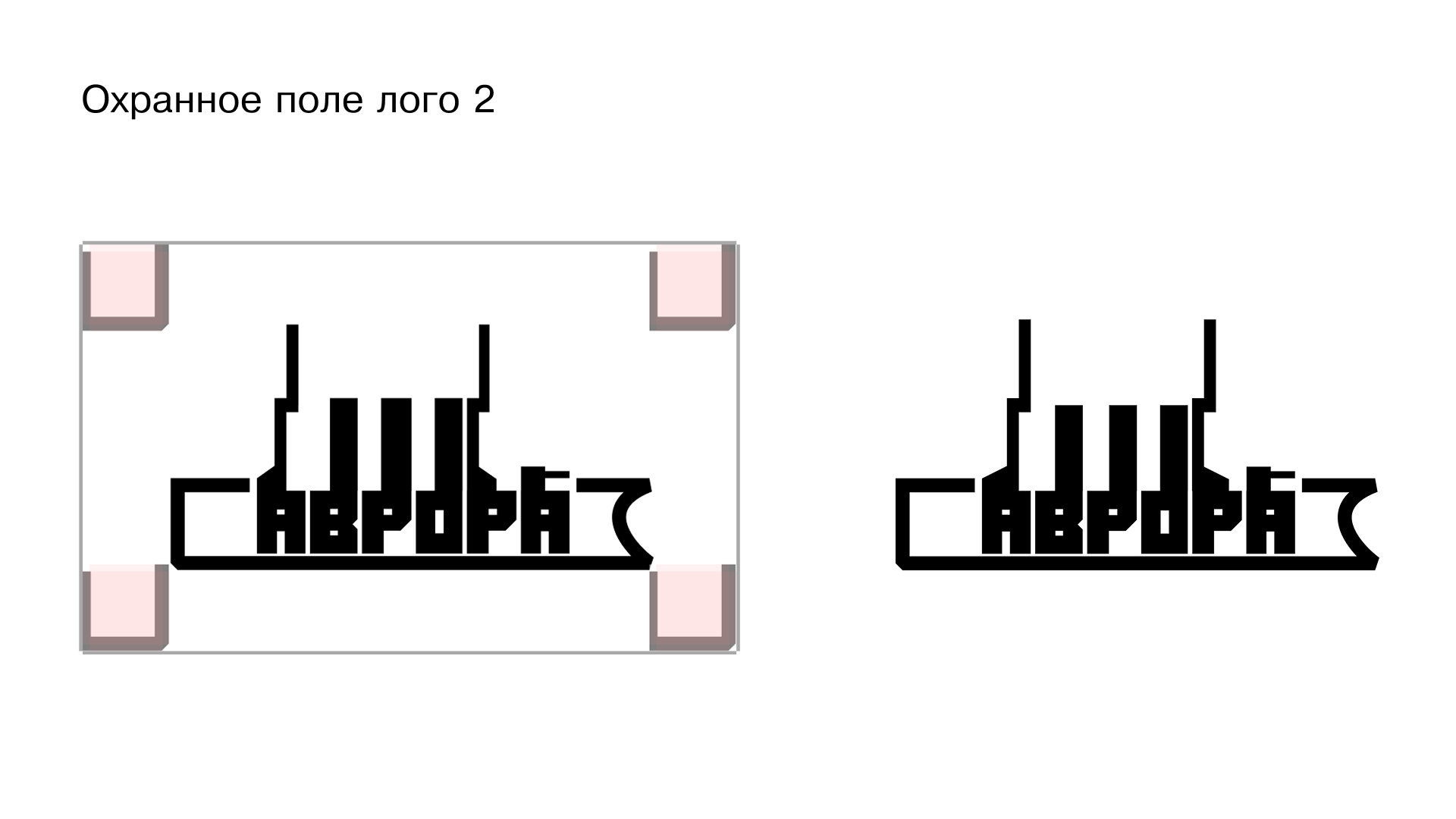 Охранное поле лого 2

АВРОРА

АВРОРА