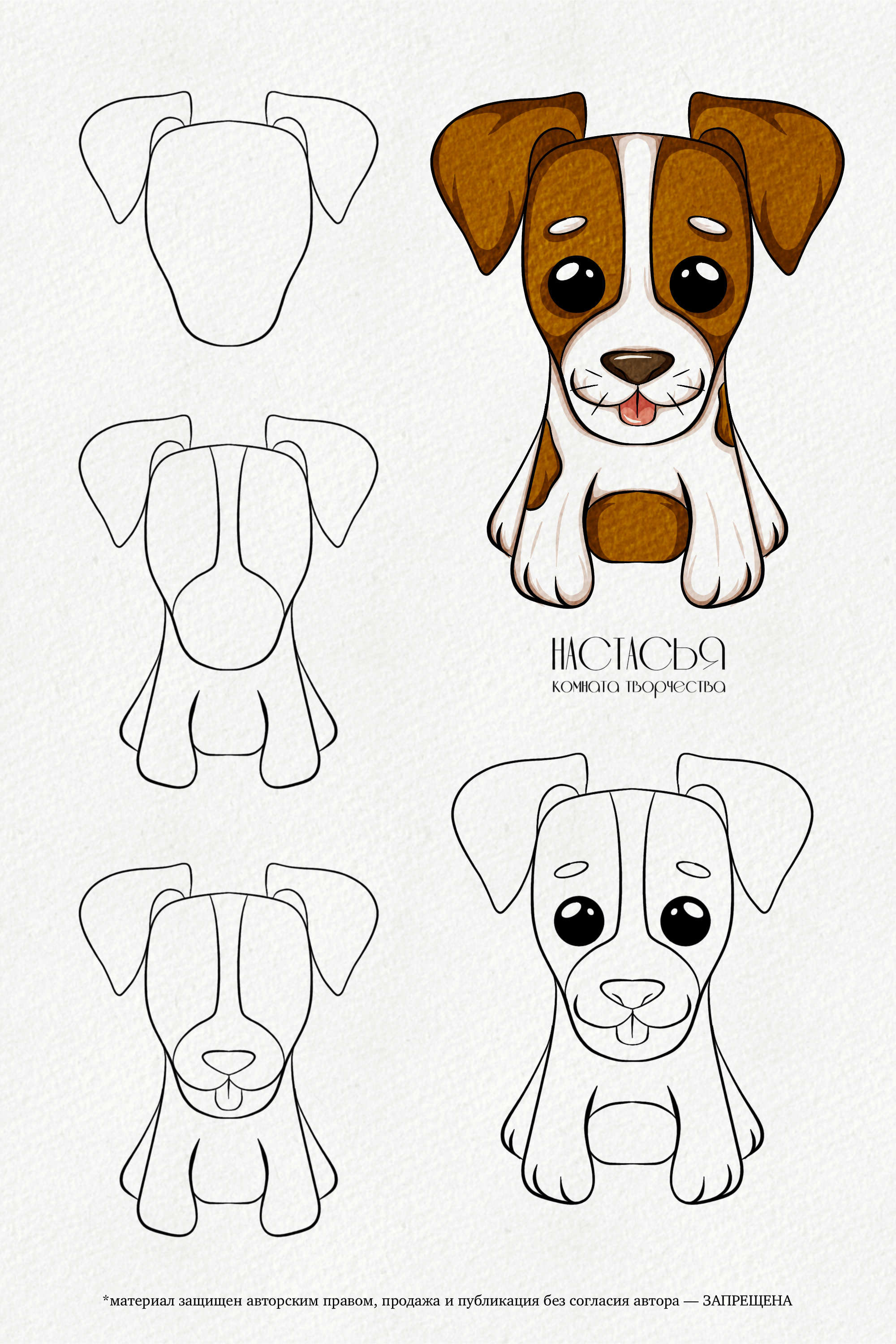 НАСТАСЬЯ
комната творчества

*материал защищен авторским правом, продажа и публикация без согласия автора — ЗАПРЕЩЕНА