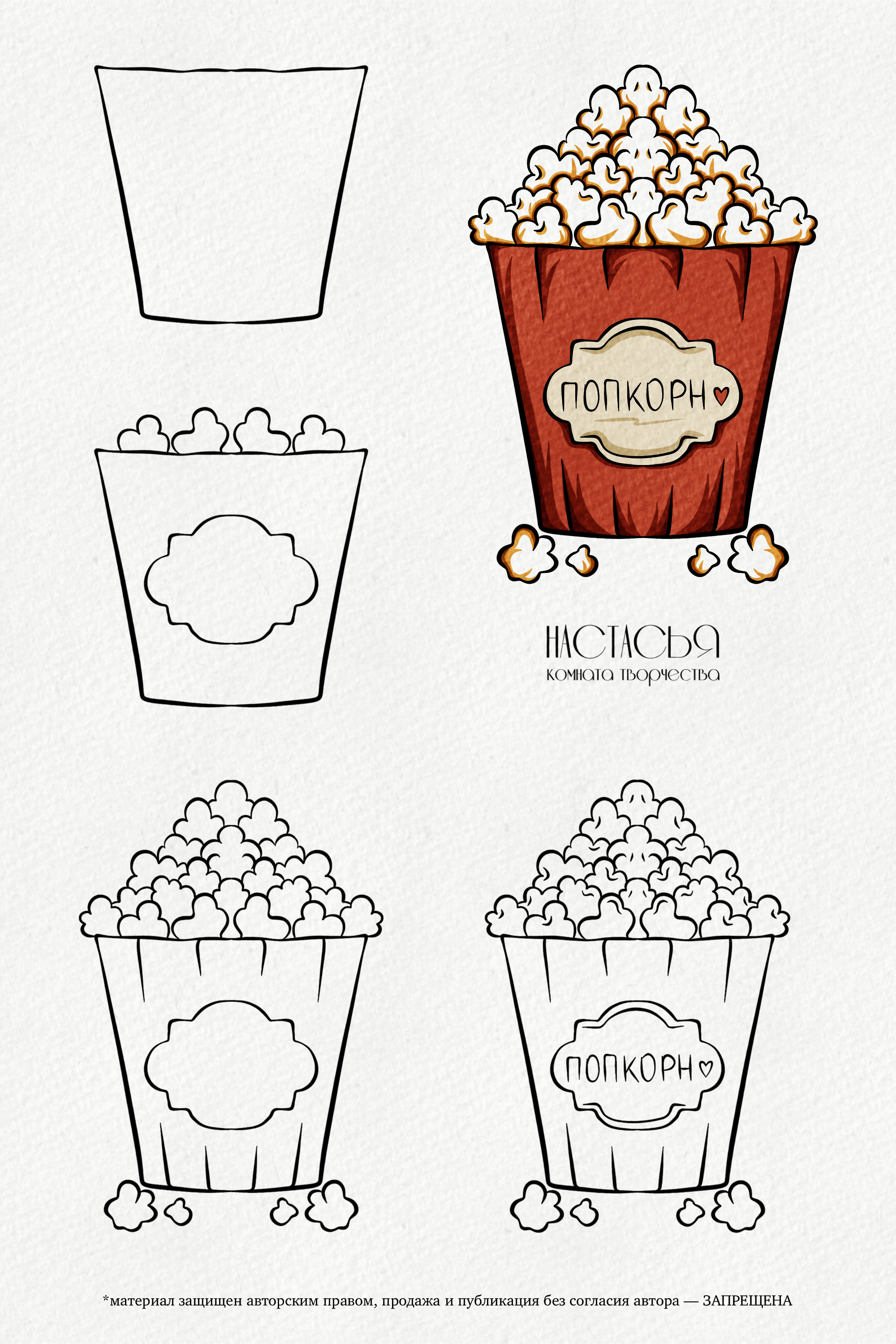 ПОПКОРН

НАСТАСЬЯ
комната творчества

ПОПКОРН

*материал защищен авторским правом, продажа и публикация без согласия автора — ЗАПРЕЩЕНА