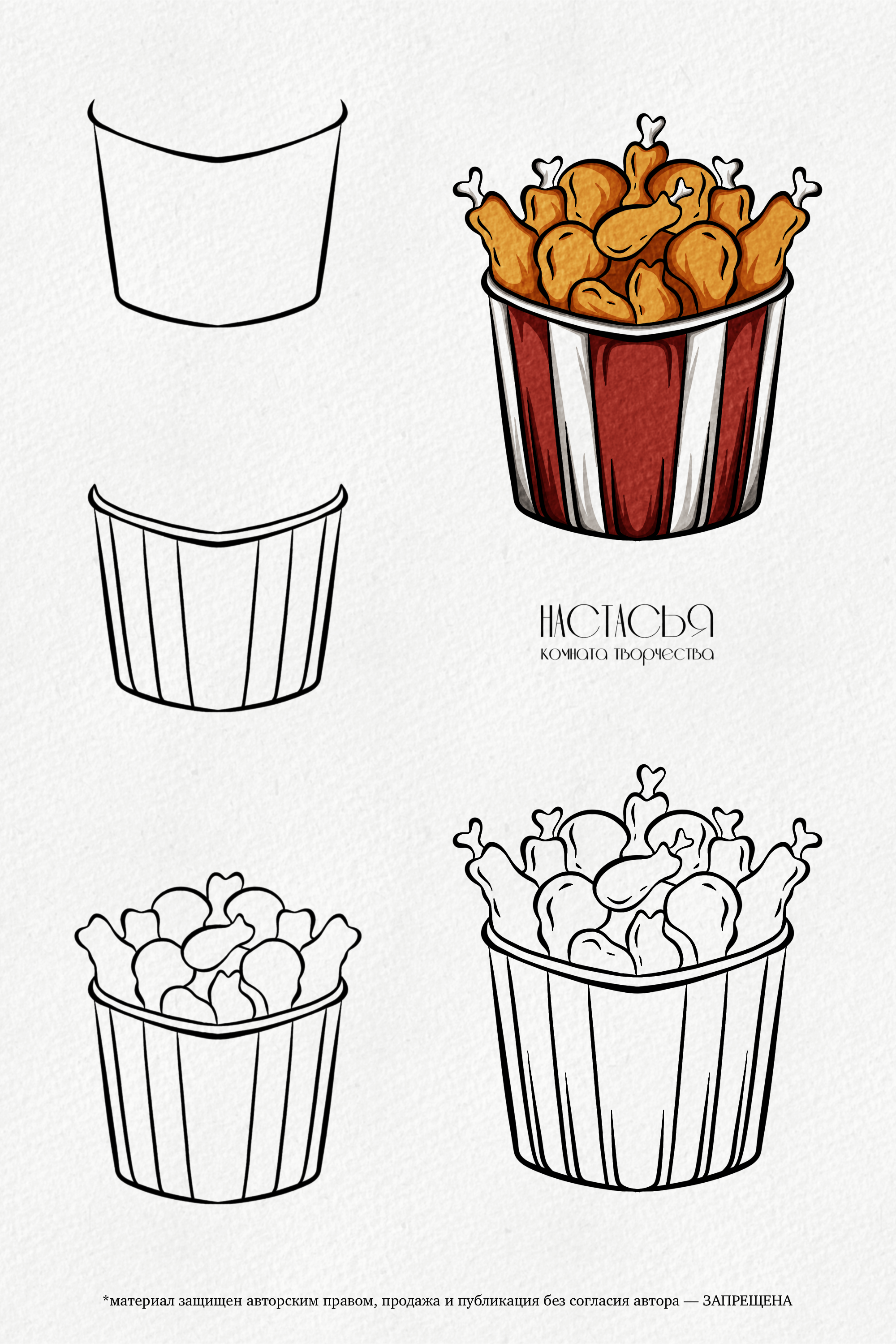 НАСТАСЬЯ
комната творчества

*материал защищен авторским правом, продажа и публикация без согласия автора — ЗАПРЕЩЕНА