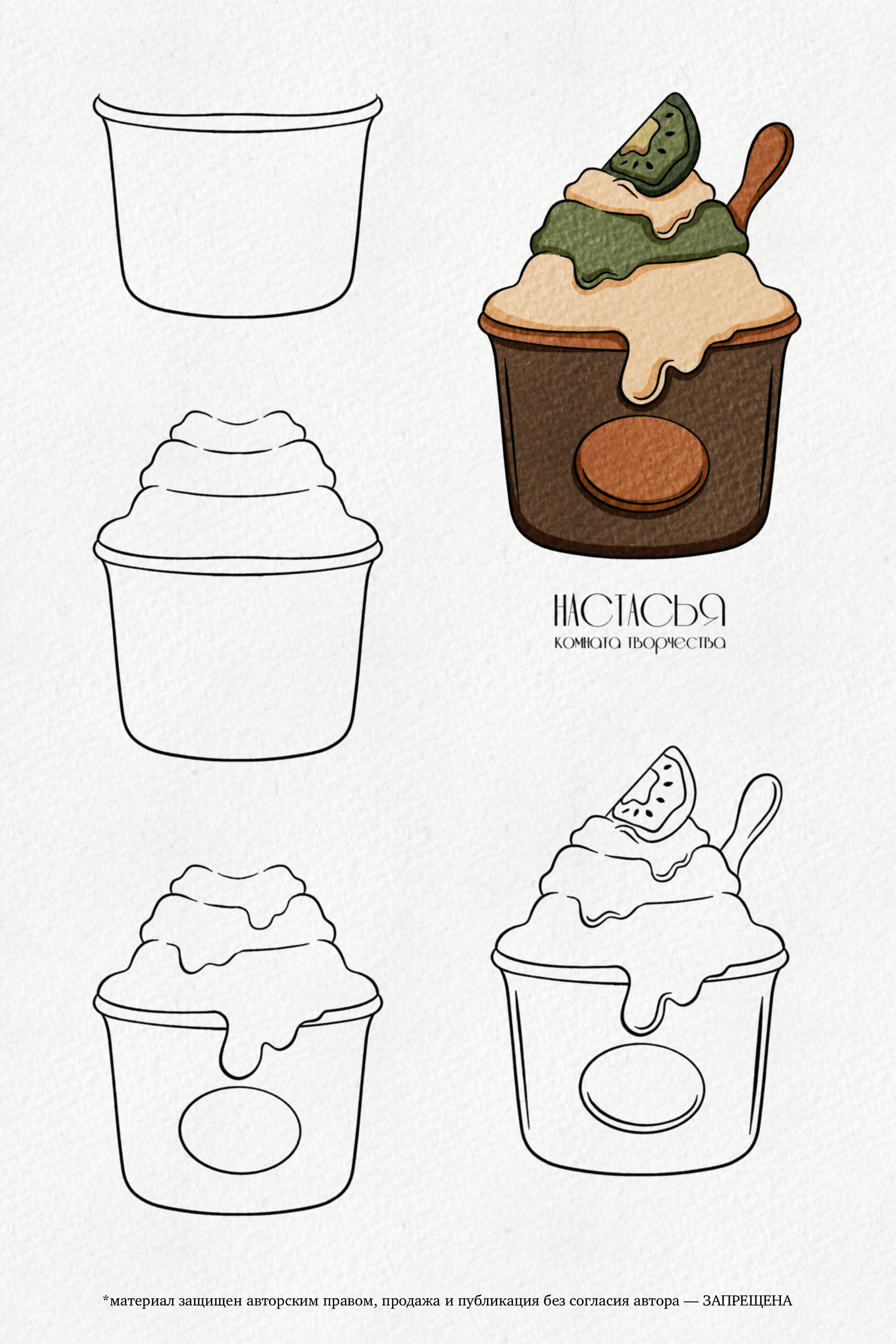 НАСТАСЬЯ
комната творчества

*материал защищен авторским правом, продажа и публикация без согласия автора — ЗАПРЕЩЕНА