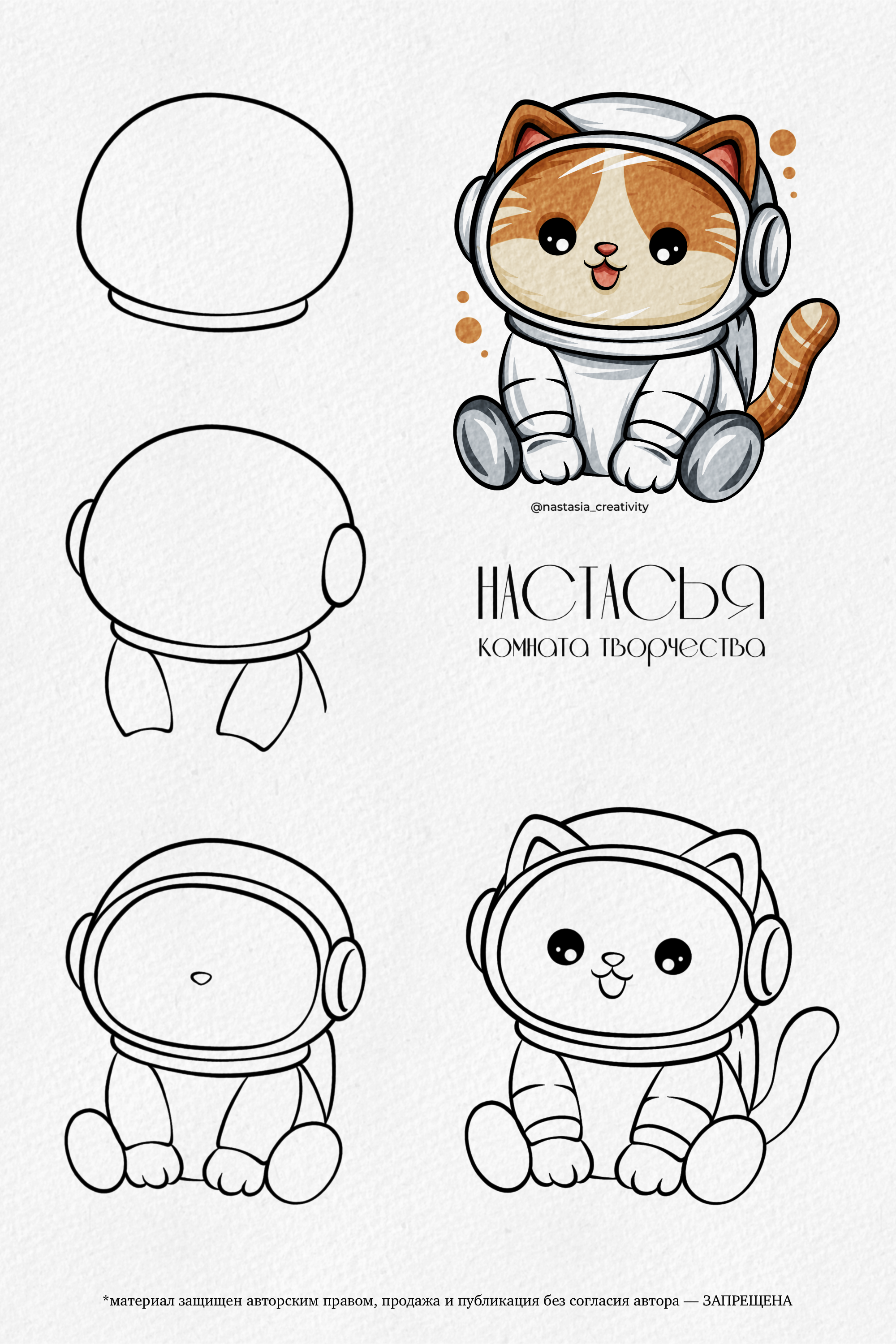 @nastasia_creativity

НАСТАСЬЯ
комната творчества

*материал защищен авторским правом, продажа и публикация без согласия автора — ЗАПРЕЩЕНА