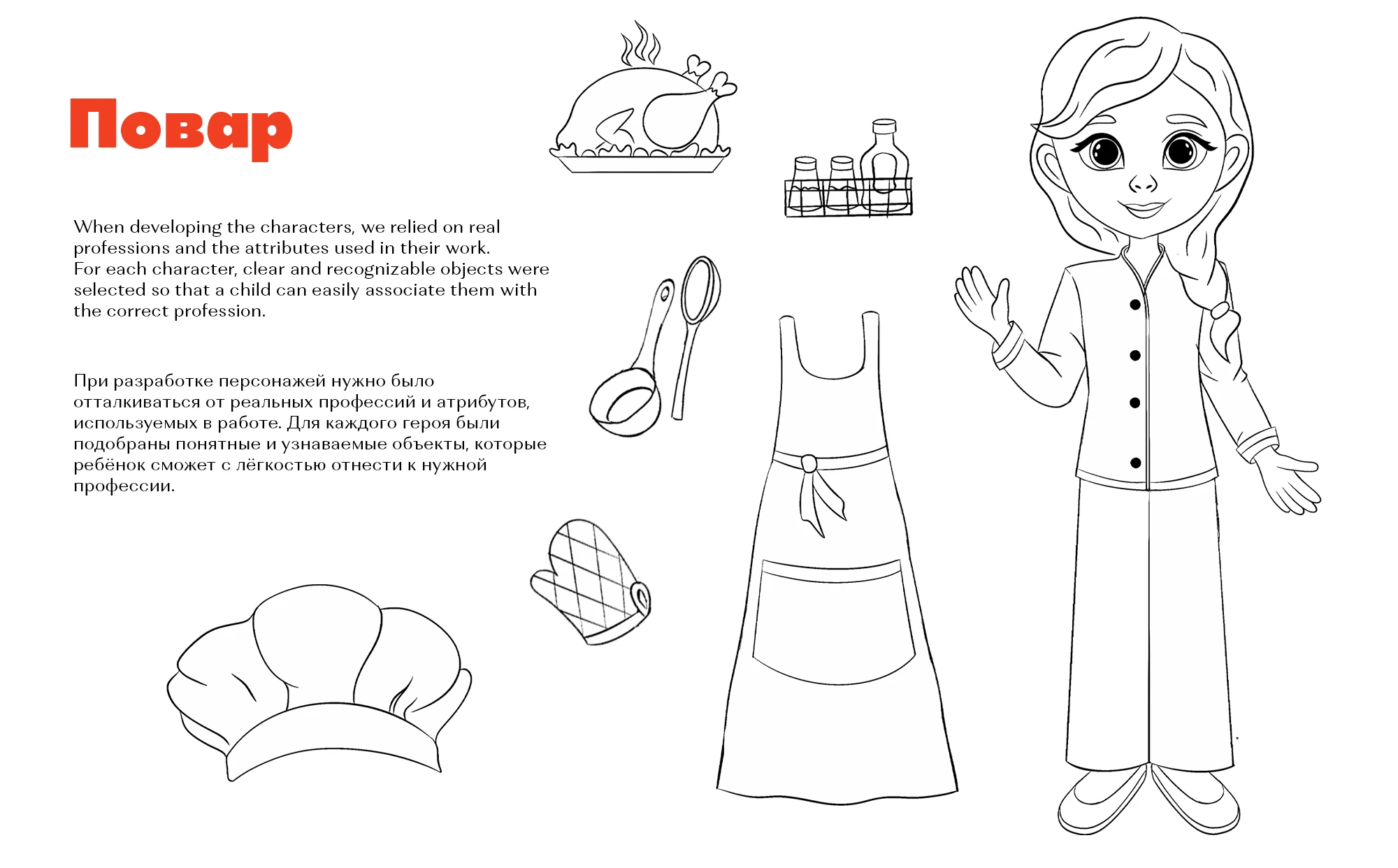 Повар

When developing the characters, we relied on real professions and the attributes used in their work. For each character, clear and recognizable objects were selected so that a child can easily associate them with the correct profession.

При разработке персонажей нужно было отталкиваться от реальных профессий и атрибутов, используемых в работе. Для каждого героя были подобраны понятные и узнаваемые объекты, которые ребёнок сможет с лёгкостью отнести к нужной профессии.