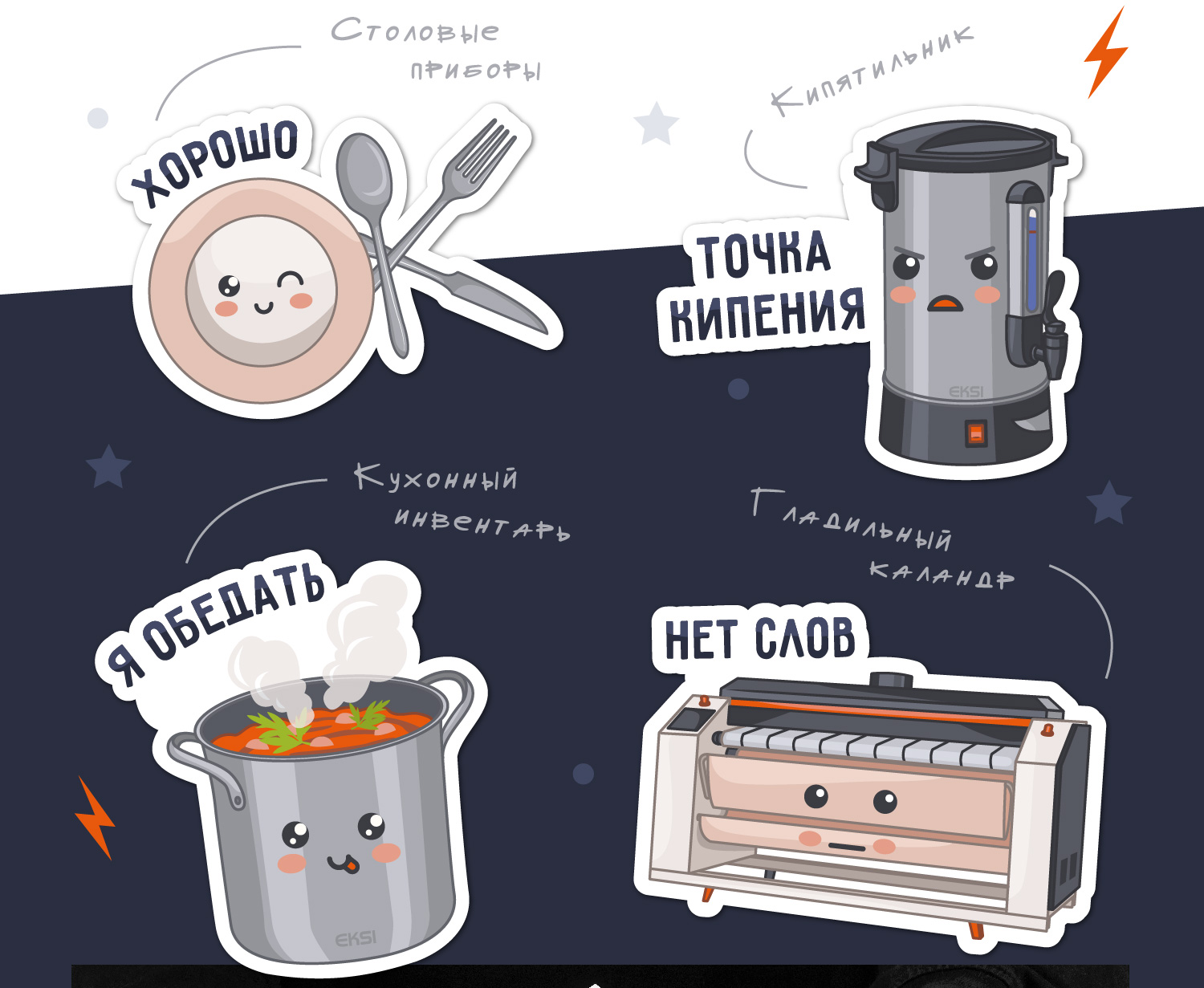 Столовые приборы

ХОРОШО

Кипятильник

ТОЧКА КИПЕНИЯ

EKSI

Кухонный инвентарь

Я ОБЕДАТЬ

EKSI

Гладильный каландр

НЕТ СЛОВ