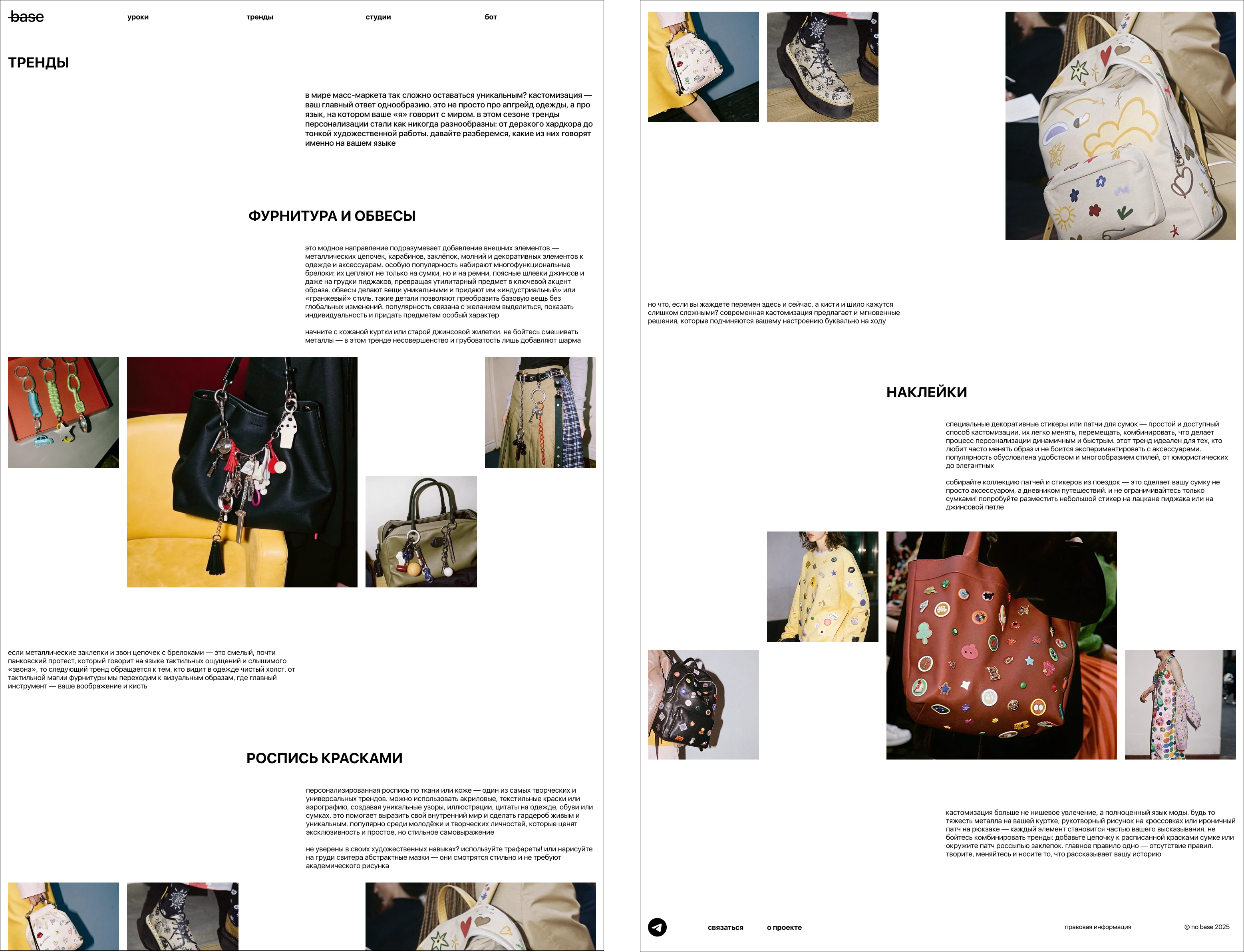 base

уроки

тренды

студии

бот

ТРЕНДЫ

в мире масс-маркета так сложно оставаться уникальным? кастомизация — ваш главный ответ однообразию. это не просто про апгрейд одежды, а про язык, на котором ваше «я» говорит с миром. в этом сезоне тренды персонализации стали как никогда разнообразны: от дерзкого хардкора до тонкой художественной работы. давайте разберемся, какие из них говорят именно на вашем языке

ФУРНИТУРА И ОБВЕСЫ

это модное направление подразумевает добавление внешних элементов — металлических цепочек, карабинов, заклёпок, молний и декоративных элементов к одежде и аксессуарам. особую популярность набирают многофункциональные брелоки: их цепляют не только на сумки, но и на ремни, поясные шлевки джинсов и даже на грудки пиджаков, превращая утилитарный предмет в ключевой акцент образа. обвесы делают вещи уникальными и придают им «индустриальный» или «гранжевый» стиль. такие детали позволяют преобразить базовую вещь без глобальных изменений. популярность связана с желанием выделиться, показать индивидуальность и придать предметам особый характер

начните с кожаной куртки или старой джинсовой жилетки. не бойтесь смешивать металлы — в этом тренде несовершенство и грубоватость лишь добавляют шарма

если металлические заклепки и звон цепочек с брелоками — это смелый, почти панковский протест, который говорит на языке тактильных ощущений и слышимого «звона», то следующий тренд обращается к тем, кто видит в одежде чистый холст. от тактильной магии фурнитуры мы переходим к визуальным образам, где главный инструмент — ваше воображение и кисть

РОСПИСЬ КРАСКАМИ

персонализированная роспись по ткани или коже — один из самых творческих и универсальных трендов. можно использовать акриловые, текстильные краски или аэрографию, создавая уникальные узоры, иллюстрации, цитаты на одежде, обуви или сумках. это помогает выразить свой внутренний мир и сделать гардероб живым и уникальным. популярно среди молодёжи и творческих личностей, которые ценят эксклюзивность и простое, но стильное самовыражение

не уверены в своих художественных навыках? используйте трафареты! или нарисуйте на груди свитера абстрактные мазки — они смотрятся стильно и не требуют академического рисунка

но что, если вы жаждете перемен здесь и сейчас, а кисти и шило кажутся слишком сложными? современная кастомизация предлагает и мгновенные решения, которые подчиняются вашему настроению буквально на ходу

НАКЛЕЙКИ

специальные декоративные стикеры или патчи для сумок — простой и доступный способ кастомизации. их легко менять, перемещать, комбинировать, что делает процесс персонализации динамичным и быстрым. этот тренд идеален для тех, кто любит часто менять образ и не боится экспериментировать с аксессуарами. популярность обусловлена удобством и многообразием стилей, от юмористических до элегантных

собирайте коллекцию патчей и стикеров из поездок — это сделает вашу сумку не просто аксессуаром, а дневником путешествий. и не ограничивайтесь только сумками! попробуйте разместить небольшой стикер на лацкане пиджака или на джинсовой петле

кастомизация больше не нишевое увлечение, а полноценный язык моды. будь то тяжесть металла на вашей куртке, рукотворный рисунок на кроссовках или ироничный патч на рюкзаке — каждый элемент становится частью вашего высказывания. не бойтесь комбинировать тренды: добавьте цепочку к расписанной красками сумке или окружите патч россыпью заклепок. главное правило одно — отсутствие правил. творите, меняйтесь и носите то, что рассказывает вашу историю

связаться

о проекте

правовая информация

© no base 2025