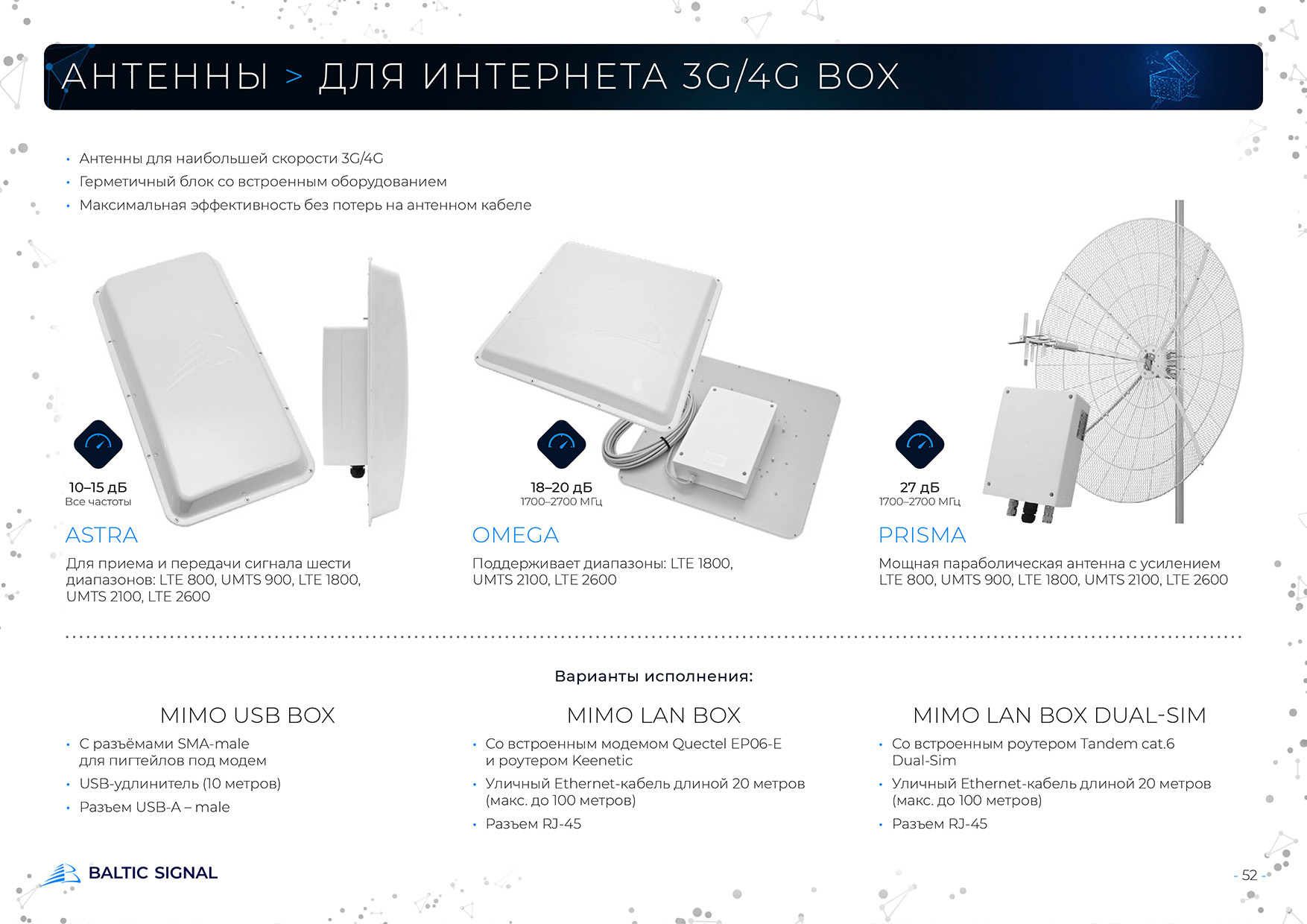 АНТЕННЫ > ДЛЯ ИНТЕРНЕТА 3G/4G BOX

• Антенны для наибольшей скорости 3G/4G
• Герметичный блок со встроенным оборудованием
• Максимальная эффективность без потерь на антенном кабеле

10–15 дБ
Все частоты

ASTRA

Для приема и передачи сигнала шести диапазонов: LTE 800, UMTS 900, LTE 1800, UMTS 2100, LTE 2600

18–20 дБ
1700–2700 МГц

OMEGA

Поддерживает диапазоны: LTE 1800, UMTS 2100, LTE 2600

27 дБ
1700–2700 МГц

PRISMA

Мощная параболическая антенна с усилением LTE 800, UMTS 900, LTE 1800, UMTS 2100, LTE 2600

Варианты исполнения:

MIMO USB BOX
• С разъёмами SMA-male для пигтейлов под модем
• USB-удлинитель (10 метров)
• Разъем USB-A – male

MIMO LAN BOX
• Со встроенным модемом Quectel EP06-E и роутером Keenetic
• Уличный Ethernet-кабель длиной 20 метров (макс. до 100 метров)
• Разъем RJ-45

MIMO LAN BOX DUAL-SIM
• Со встроенным роутером Tandem cat.6 Dual-Sim
• Уличный Ethernet-кабель длиной 20 метров (макс. до 100 метров)
• Разъем RJ-45

BALTIC SIGNAL

- 52 -