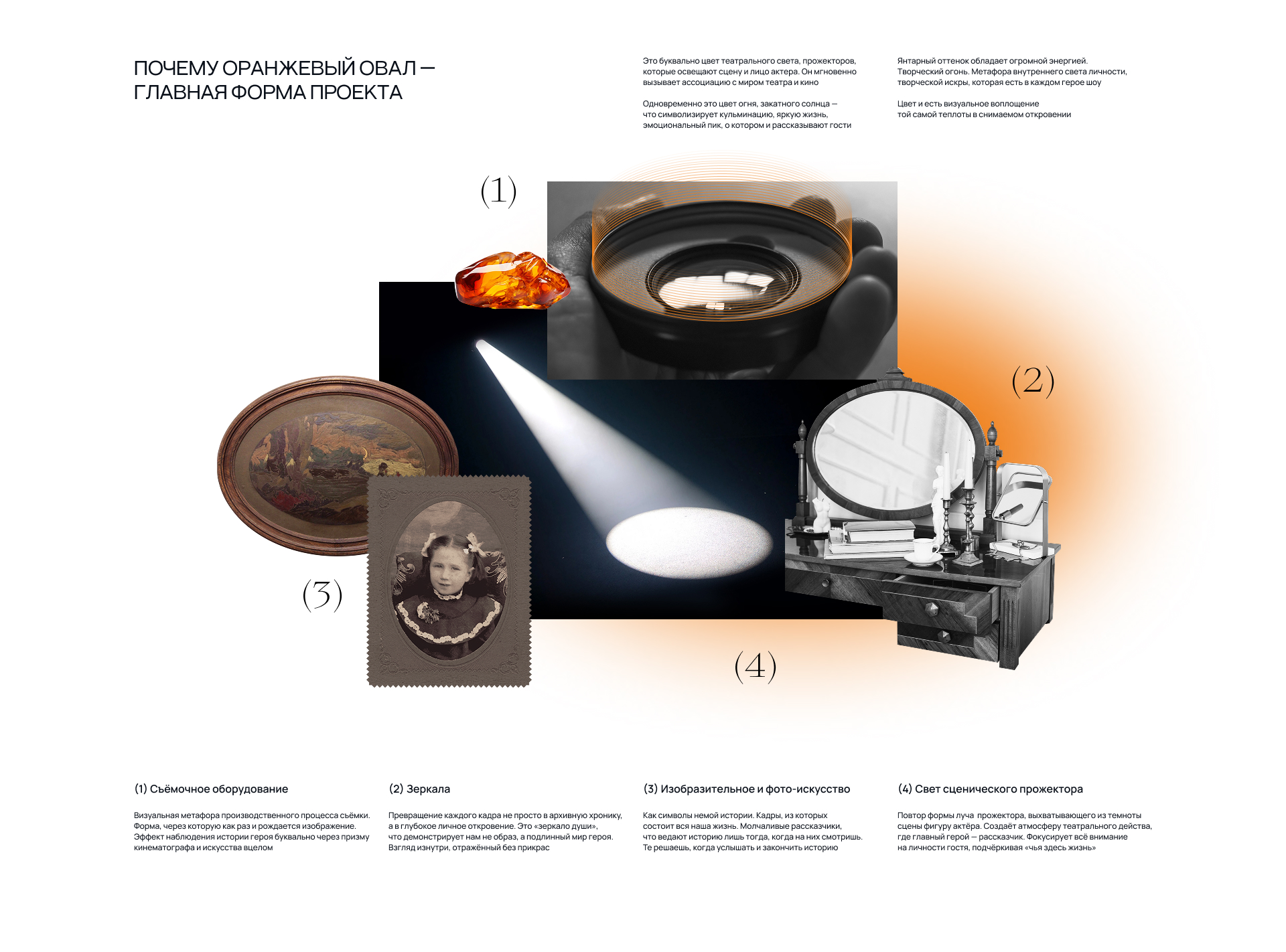 ПОЧЕМУ ОРАНЖЕВЫЙ ОВАЛ — ГЛАВНАЯ ФОРМА ПРОЕКТА

Это буквально цвет театрального света, прожекторов, которые освещают сцену и лицо актера. Он мгновенно вызывает ассоциацию с миром театра и кино

Одновременно это цвет огня, закатного солнца — что символизирует кульминацию, яркую жизнь, эмоциональный пик, о котором и рассказывают гости

Янтарный оттенок обладает огромной энергией. Творческий огонь. Метафора внутреннего света личности, творческой искры, которая есть в каждом герое шоу

Цвет и есть визуальное воплощение той самой теплоты в снимаемом откровении

(1)

(2)

(3)

(4)

(1) Съёмочное оборудование

Визуальная метафора производственного процесса съёмки. Форма, через которую как раз и рождается изображение. Эффект наблюдения истории героя буквально через призму кинематографа и искусства вцелом

(2) Зеркала

Превращение каждого кадра не просто в архивную хронику, а в глубокое личное откровение. Это «зеркало души», что демонстрирует нам не образ, а подлинный мир героя. Взгляд изнутри, отражённый без прикрас

(3) Изобразительное и фото-искусство

Как символы немой истории. Кадры, из которых состоит вся наша жизнь. Молчаливые рассказчики, что ведают историю лишь тогда, когда на них смотришь. Те решаешь, когда услышать и закончить историю

(4) Свет сценического прожектора

Повтор формы луча прожектора, выхватывающего из темноты сцены фигуру актёра. Создаёт атмосферу театрального действа, где главный герой — рассказчик. Фокусирует всё внимание на личности гостя, подчёркивая «чья здесь жизнь»