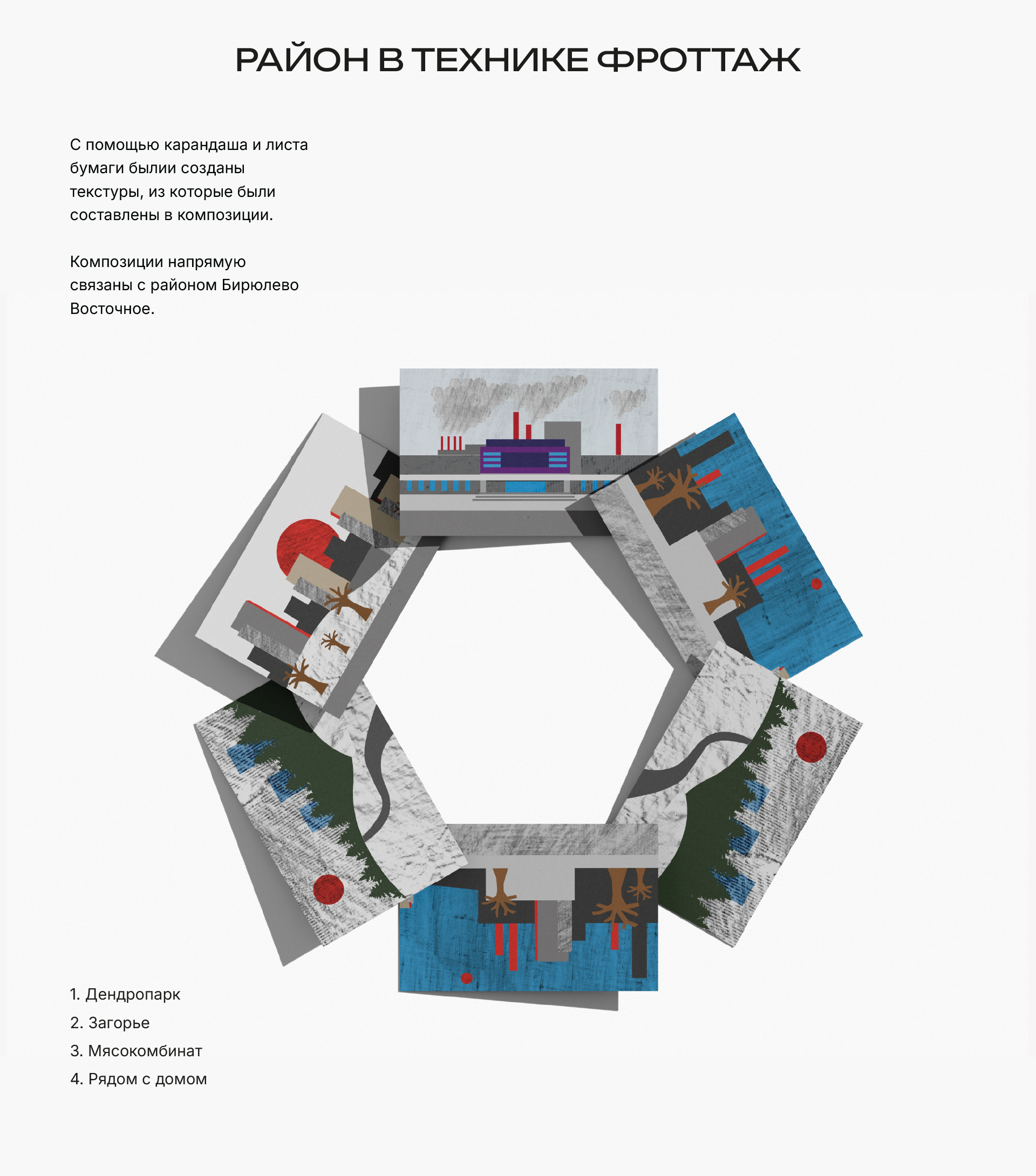 РАЙОН В ТЕХНИКЕ ФРОТТАЖ

С помощью карандаша и листа бумаги былии созданы текстуры, из которые были составлены в композиции.

Композиции напрямую связаны с районом Бирюлево Восточное.

1. Дендропарк
2. Загорье
3. Мясокомбинат
4. Рядом с домом