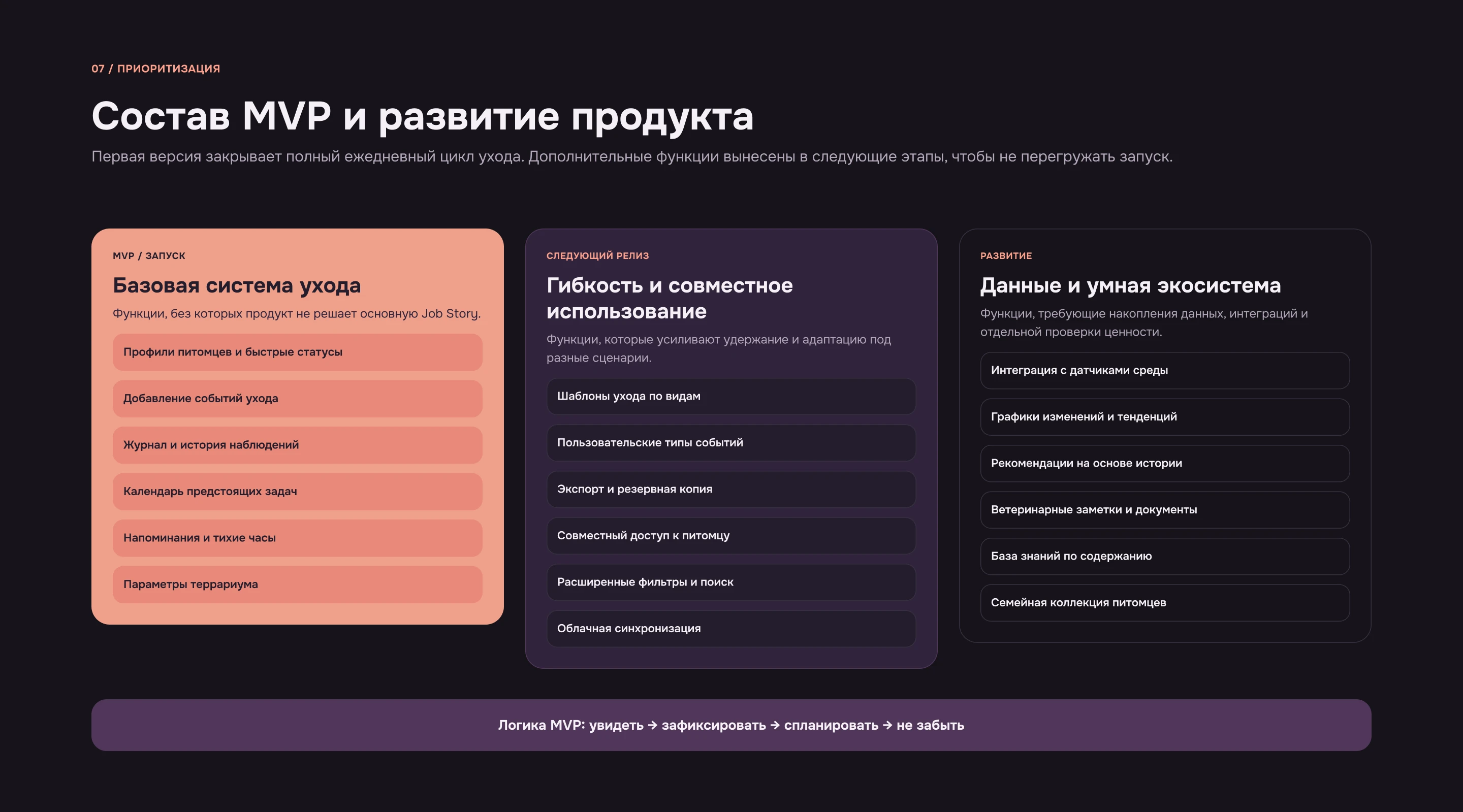 07 / ПРИОРИТИЗАЦИЯ

Состав MVP и развитие продукта

Первая версия закрывает полный ежедневный цикл ухода. Дополнительные функции вынесены в следующие этапы, чтобы не перегружать запуск.

MVP / ЗАПУСК

Базовая система ухода

Функции, без которых продукт не решает основную Job Story.

Профили питомцев и быстрые статусы

Добавление событий ухода

Журнал и история наблюдений

Календарь предстоящих задач

Напоминания и тихие часы

Параметры террариума

СЛЕДУЮЩИЙ РЕЛИЗ

Гибкость и совместное использование

Функции, которые усиливают удержание и адаптацию под разные сценарии.

Шаблоны ухода по видам

Пользовательские типы событий

Экспорт и резервная копия

Совместный доступ к питомцу

Расширенные фильтры и поиск

Облачная синхронизация

РАЗВИТИЕ

Данные и умная экосистема

Функции, требующие накопления данных, интеграций и отдельной проверки ценности.

Интеграция с датчиками среды

Графики изменений и тенденций

Рекомендации на основе истории

Ветеринарные заметки и документы

База знаний по содержанию

Семейная коллекция питомцев

Логика MVP: увидеть → зафиксировать → спланировать → не забыть