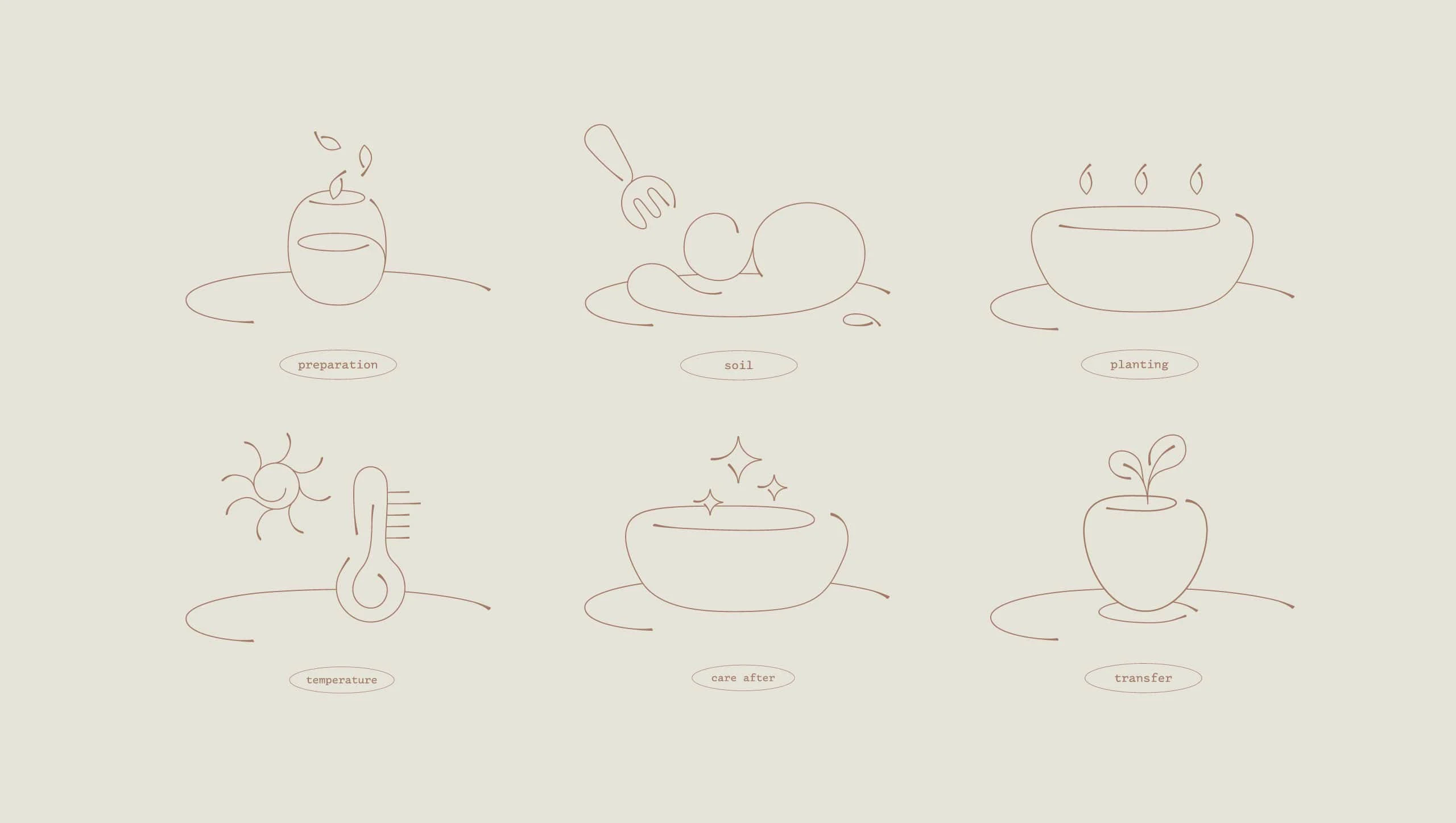 preparation

soil

planting

temperature

care after

transfer