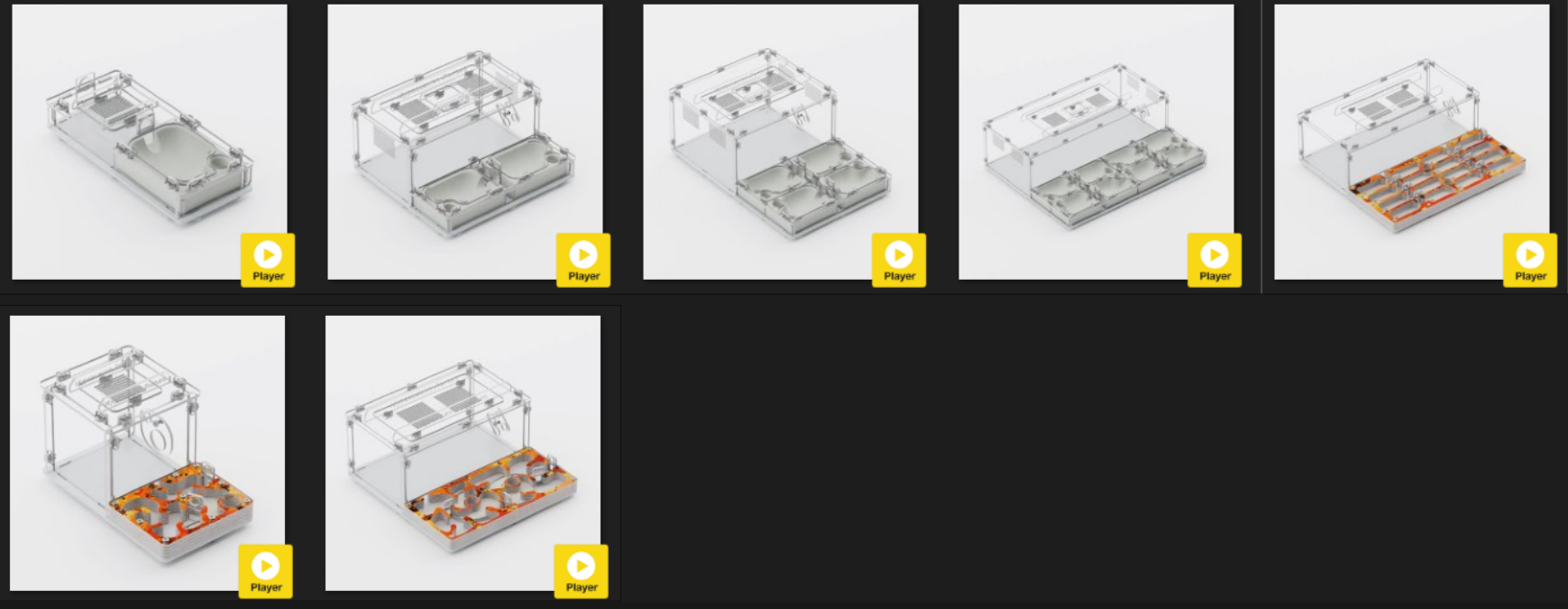 Player

Player

Player

Player

Player

Player

Player