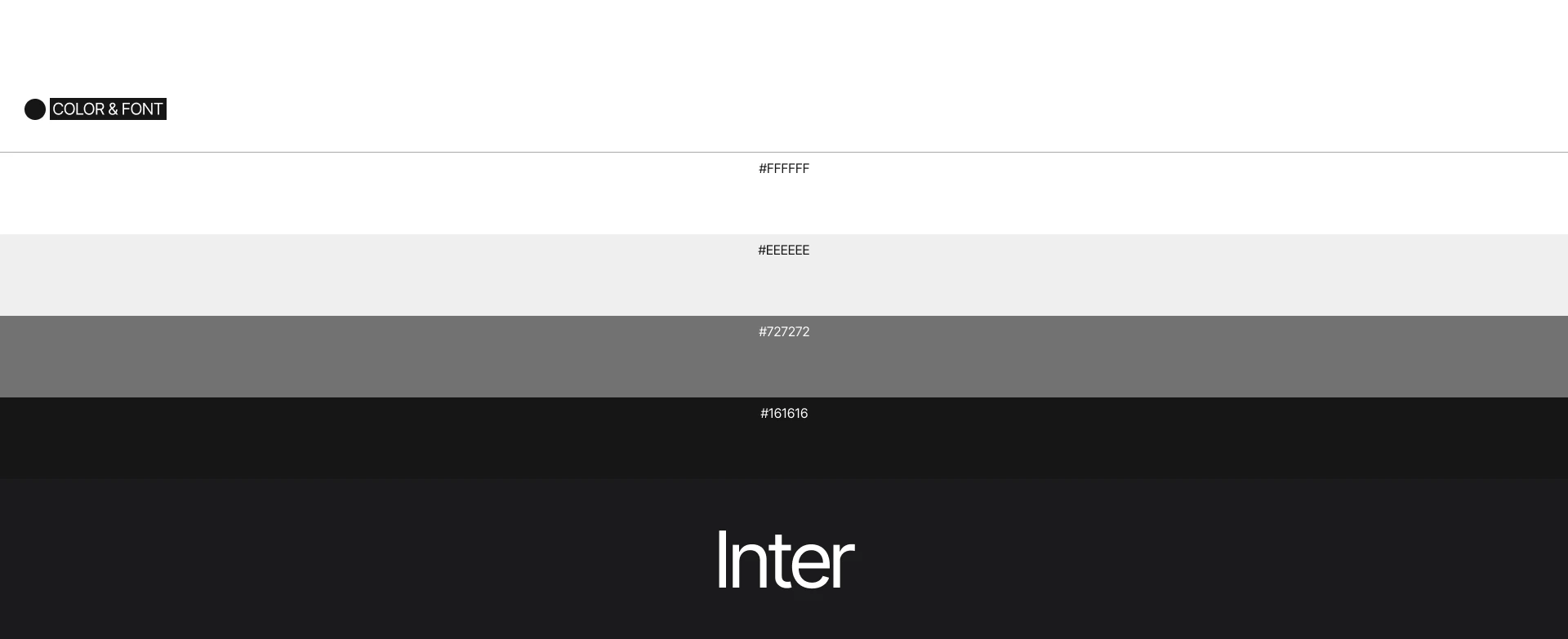 COLOR & FONT

#FFFFFF

#EEEEEE

#727272

#161616

Inter