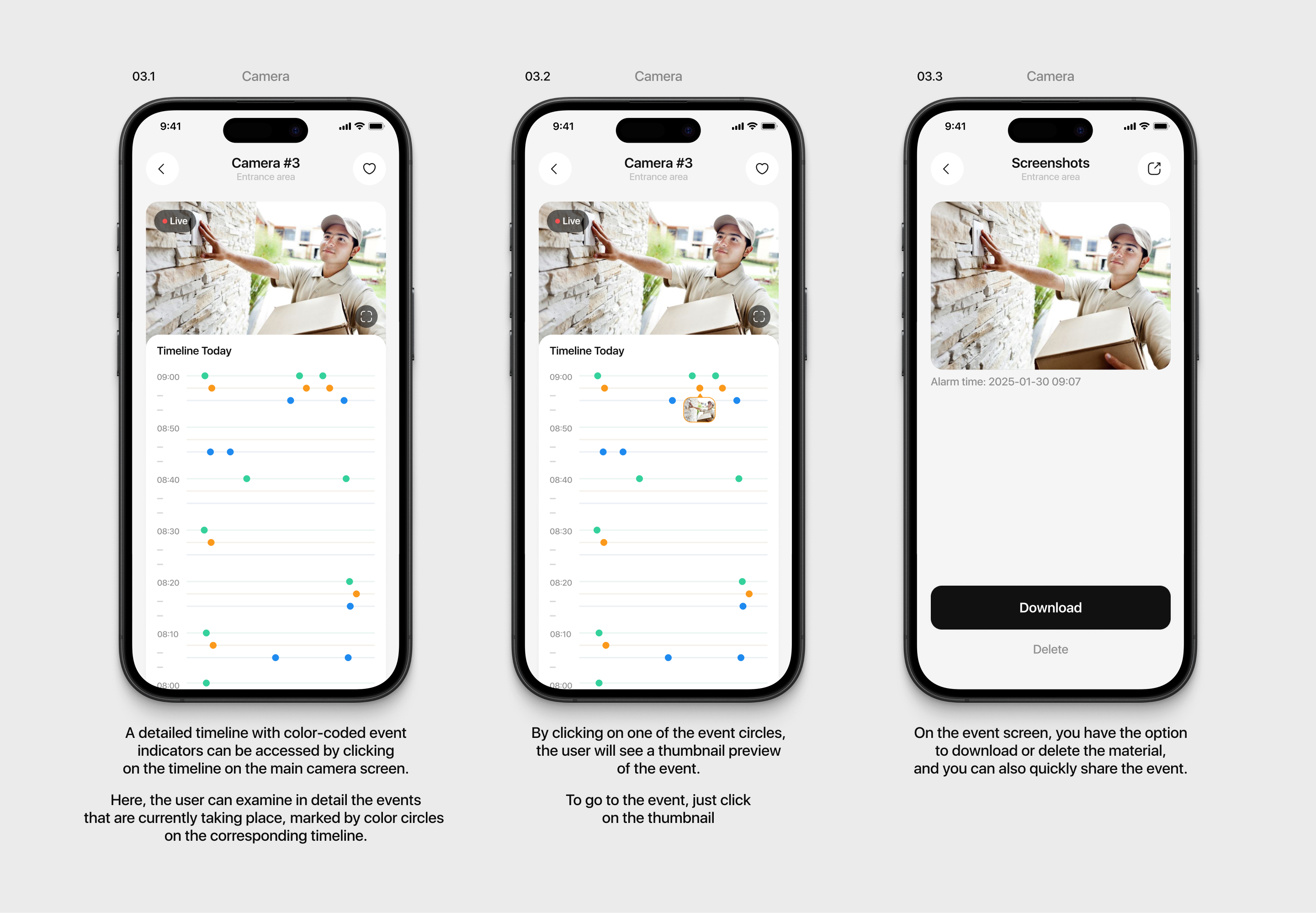 03.1 Camera

9:41

Camera #3
Entrance area

Live

Timeline Today

09:00
08:50
08:40
08:30
08:20
08:10
08:00

A detailed timeline with color-coded event indicators can be accessed by clicking on the timeline on the main camera screen.

Here, the user can examine in detail the events that are currently taking place, marked by color circles on the corresponding timeline.

03.2 Camera

9:41

Camera #3
Entrance area

Live

Timeline Today

09:00
08:50
08:40
08:30
08:20
08:10
08:00

By clicking on one of the event circles, the user will see a thumbnail preview of the event.

To go to the event, just click on the thumbnail

03.3 Camera

9:41

Screenshots
Entrance area

Alarm time: 2025-01-30 09:07

Download

Delete

On the event screen, you have the option to download or delete the material, and you can also quickly share the event.