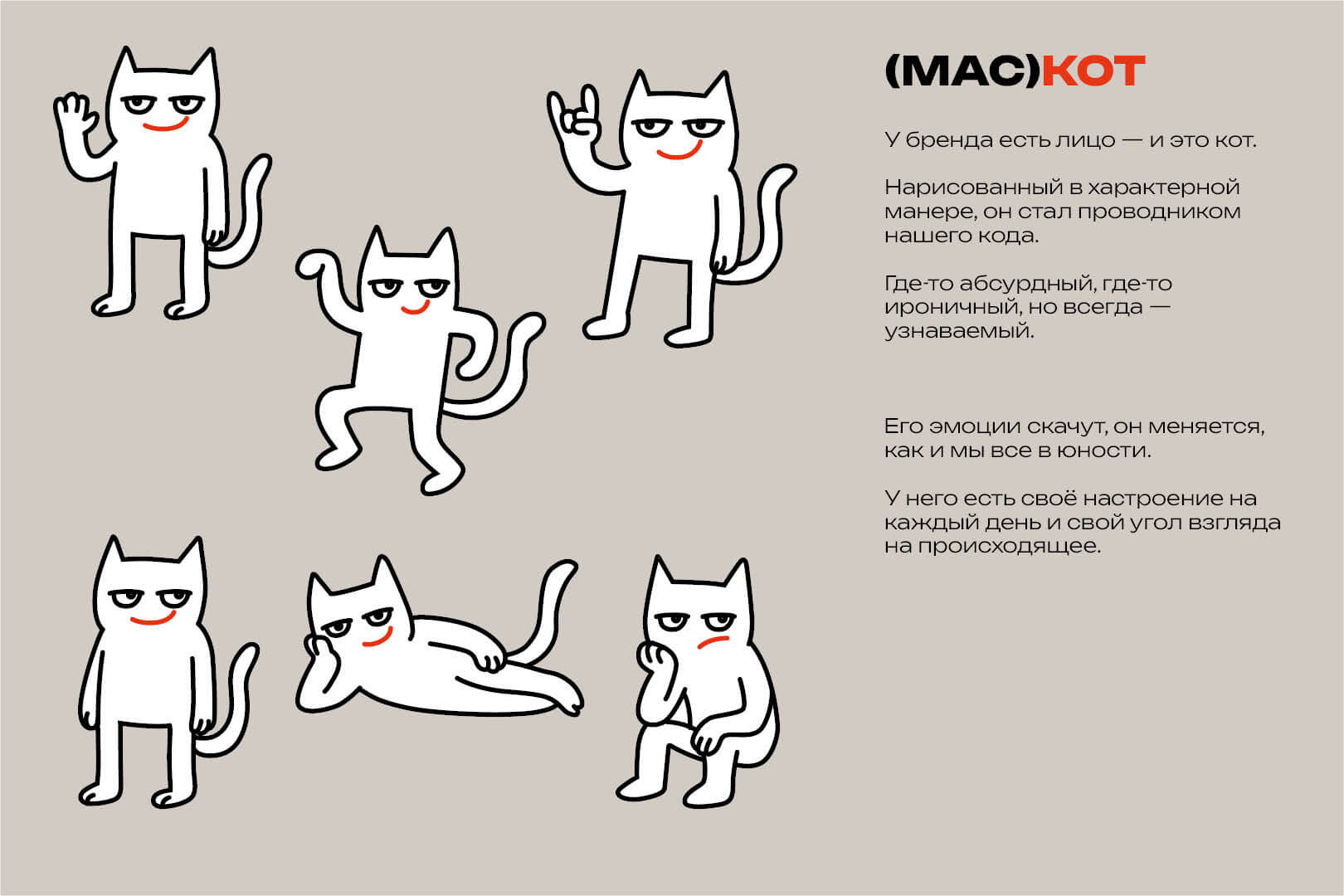 (МАС)КОТ

У бренда есть лицо — и это кот.

Нарисованный в характерной манере, он стал проводником нашего кода.

Где-то абсурдный, где-то ироничный, но всегда — узнаваемый.

Его эмоции скачут, он меняется, как и мы все в юности.

У него есть своё настроение на каждый день и свой угол взгляда на происходящее.