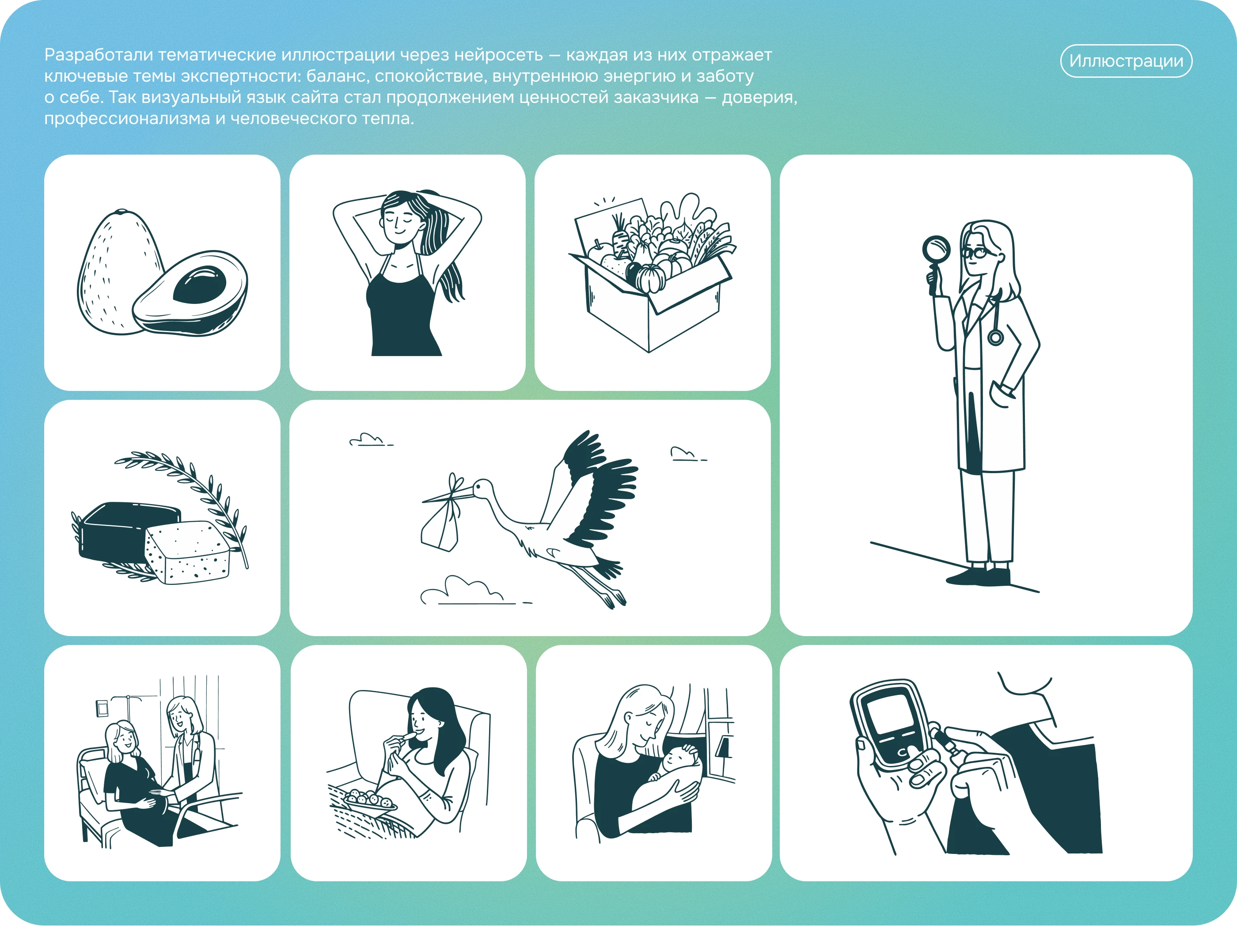 Разработали тематические иллюстрации через нейросеть — каждая из них отражает ключевые темы экспертности: баланс, спокойствие, внутреннюю энергию и заботу о себе. Так визуальный язык сайта стал продолжением ценностей заказчика — доверия, профессионализма и человеческого тепла.

Иллюстрации