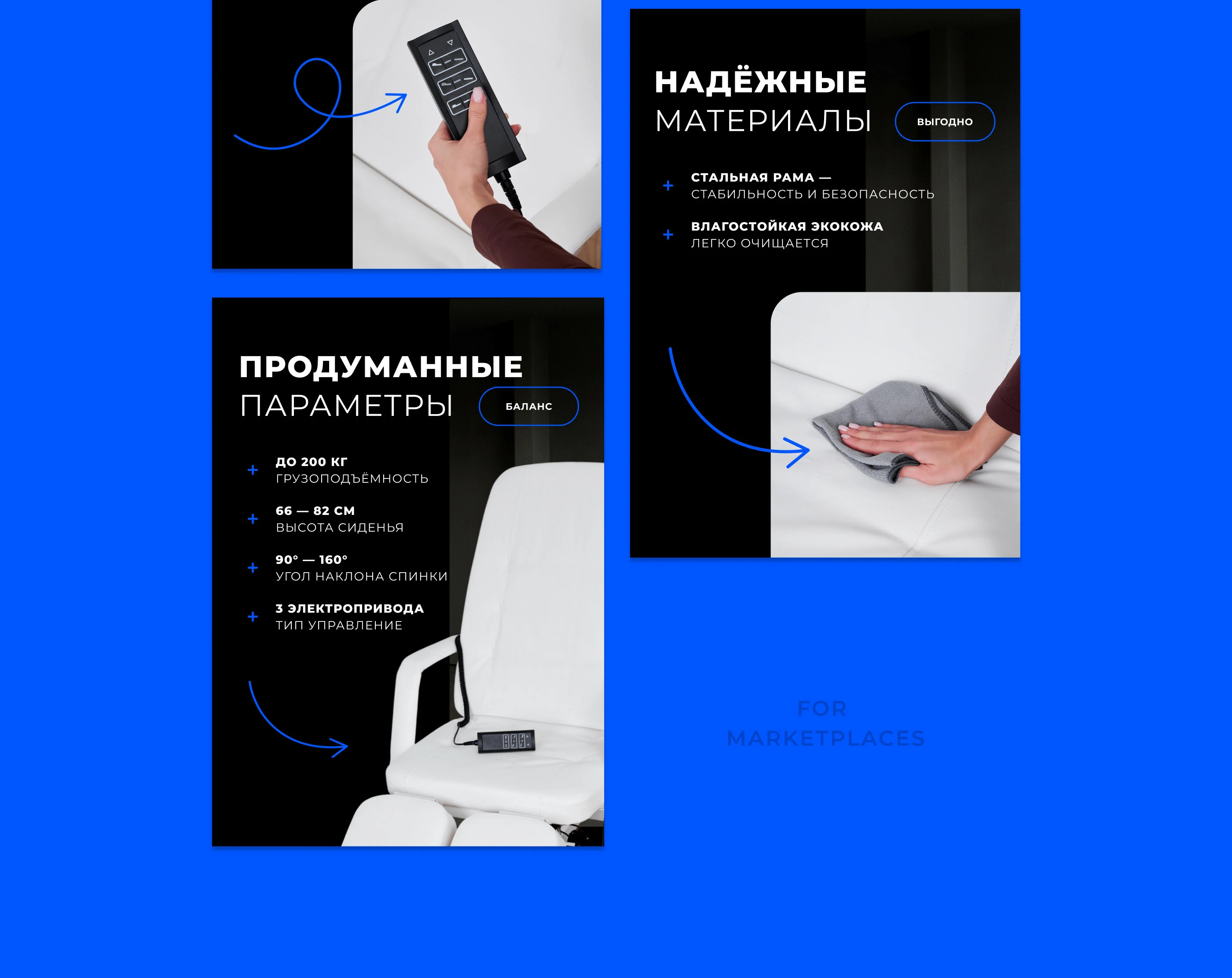 ПРОДУМАННЫЕ
ПАРАМЕТРЫ

БАЛАНС

+ ДО 200 КГ
ГРУЗОПОДЪЁМНОСТЬ

+ 66 — 82 СМ
ВЫСОТА СИДЕНЬЯ

+ 90° — 160°
УГОЛ НАКЛОНА СПИНКИ

+ 3 ЭЛЕКТРОПРИВОДА
ТИП УПРАВЛЕНИЕ

НАДЁЖНЫЕ
МАТЕРИАЛЫ

ВЫГОДНО

+ СТАЛЬНАЯ РАМА —
СТАБИЛЬНОСТЬ И БЕЗОПАСНОСТЬ

+ ВЛАГОСТОЙКАЯ ЭКОКОЖА
ЛЕГКО ОЧИЩАЕТСЯ

FOR
MARKETPLACES