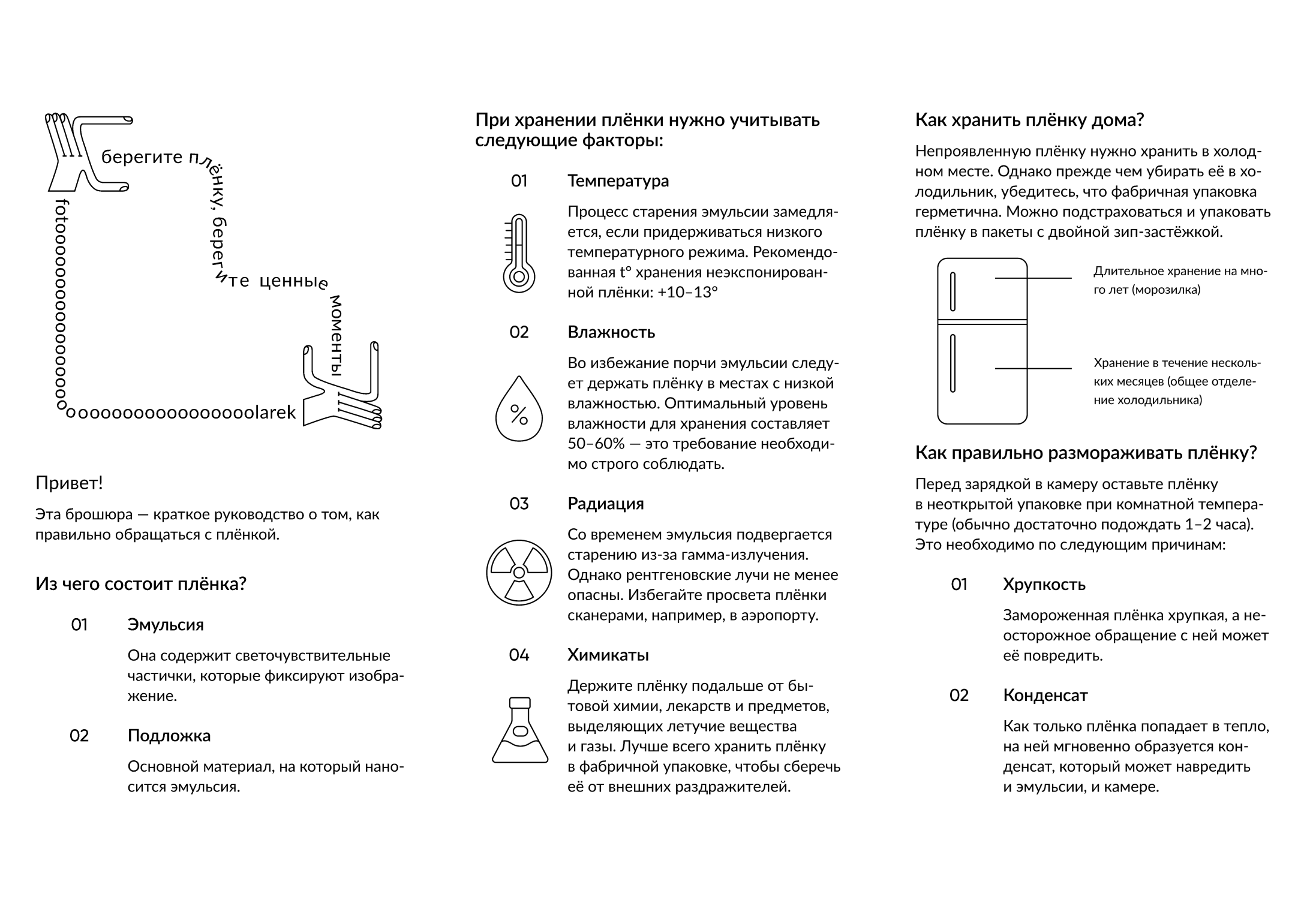 берегите плёнку, берегите ценные моменты

fotooooooooooooooooooooooooooooooooolarek

Привет!

Эта брошюра — краткое руководство о том, как правильно обращаться с плёнкой.

Из чего состоит плёнка?

01 Эмульсия

Она содержит светочувствительные частички, которые фиксируют изображение.

02 Подложка

Основной материал, на который наносится эмульсия.

При хранении плёнки нужно учитывать следующие факторы:

01 Температура

Процесс старения эмульсии замедляется, если придерживаться низкого температурного режима. Рекомендованная t° хранения неэкспонированной плёнки: +10–13°

02 Влажность

%

Во избежание порчи эмульсии следует держать плёнку в местах с низкой влажностью. Оптимальный уровень влажности для хранения составляет 50–60% — это требование необходимо строго соблюдать.

03 Радиация

Со временем эмульсия подвергается старению из-за гамма-излучения. Однако рентгеновские лучи не менее опасны. Избегайте просвета плёнки сканерами, например, в аэропорту.

04 Химикаты

Держите плёнку подальше от бытовой химии, лекарств и предметов, выделяющих летучие вещества и газы. Лучше всего хранить плёнку в фабричной упаковке, чтобы сберечь её от внешних раздражителей.

Как хранить плёнку дома?

Непроявленную плёнку нужно хранить в холодном месте. Однако прежде чем убирать её в холодильник, убедитесь, что фабричная упаковка герметична. Можно подстраховаться и упаковать плёнку в пакеты с двойной зип-застёжкой.

Длительное хранение на много лет (морозилка)

Хранение в течение нескольких месяцев (общее отделение холодильника)

Как правильно размораживать плёнку?

Перед зарядкой в камеру оставьте плёнку в неоткрытой упаковке при комнатной температуре (обычно достаточно подождать 1–2 часа). Это необходимо по следующим причинам:

01 Хрупкость

Замороженная плёнка хрупкая, а неосторожное обращение с ней может её повредить.

02 Конденсат

Как только плёнка попадает в тепло, на ней мгновенно образуется конденсат, который может навредить и эмульсии, и камере.