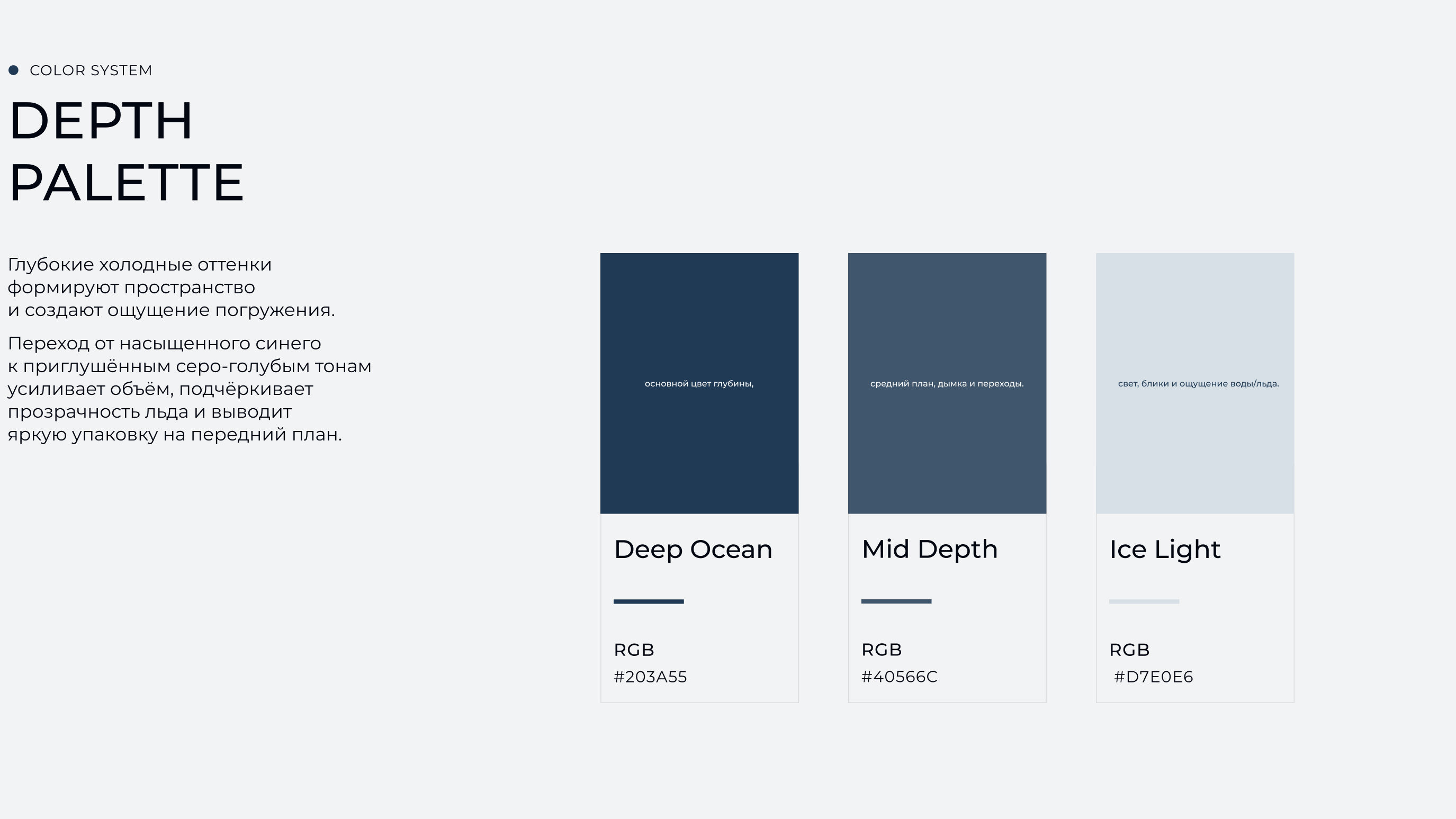 • COLOR SYSTEM

DEPTH
PALETTE

Глубокие холодные оттенки формируют пространство и создают ощущение погружения.

Переход от насыщенного синего к приглушённым серо-голубым тонам усиливает объём, подчёркивает прозрачность льда и выводит яркую упаковку на передний план.

основной цвет глубины,

Deep Ocean

RGB
#203A55

средний план, дымка и переходы.

Mid Depth

RGB
#40566C

свет, блики и ощущение воды/льда.

Ice Light

RGB
#D7E0E6