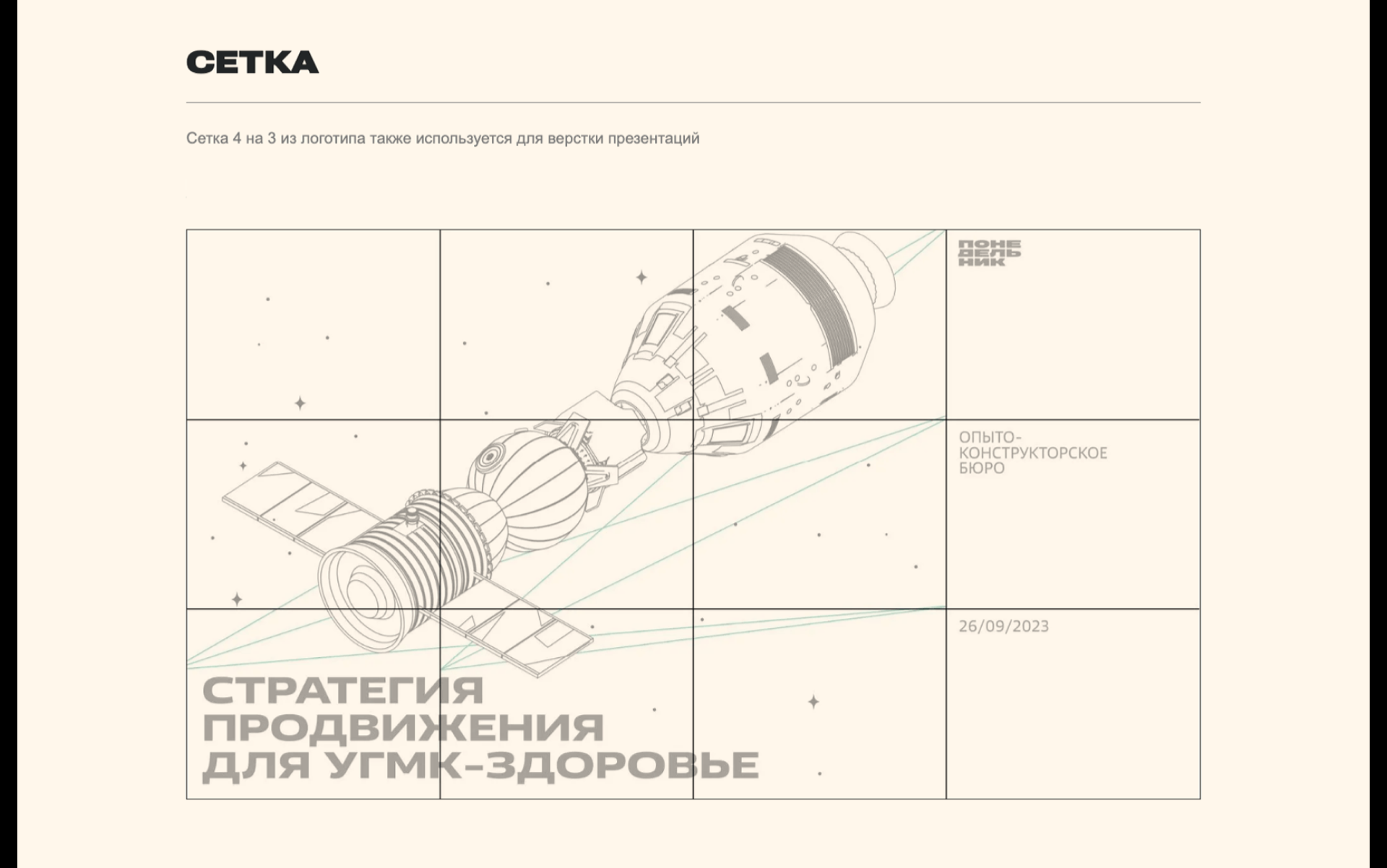 СЕТКА

Сетка 4 на 3 из логотипа также используется для верстки презентаций

ПОНЕ
ДЕЛЬ
НИК

ОПЫТО-
КОНСТРУКТОРСКОЕ
БЮРО

26/09/2023

СТРАТЕГИЯ
ПРОДВИЖЕНИЯ
ДЛЯ УГМК-ЗДОРОВЬЕ