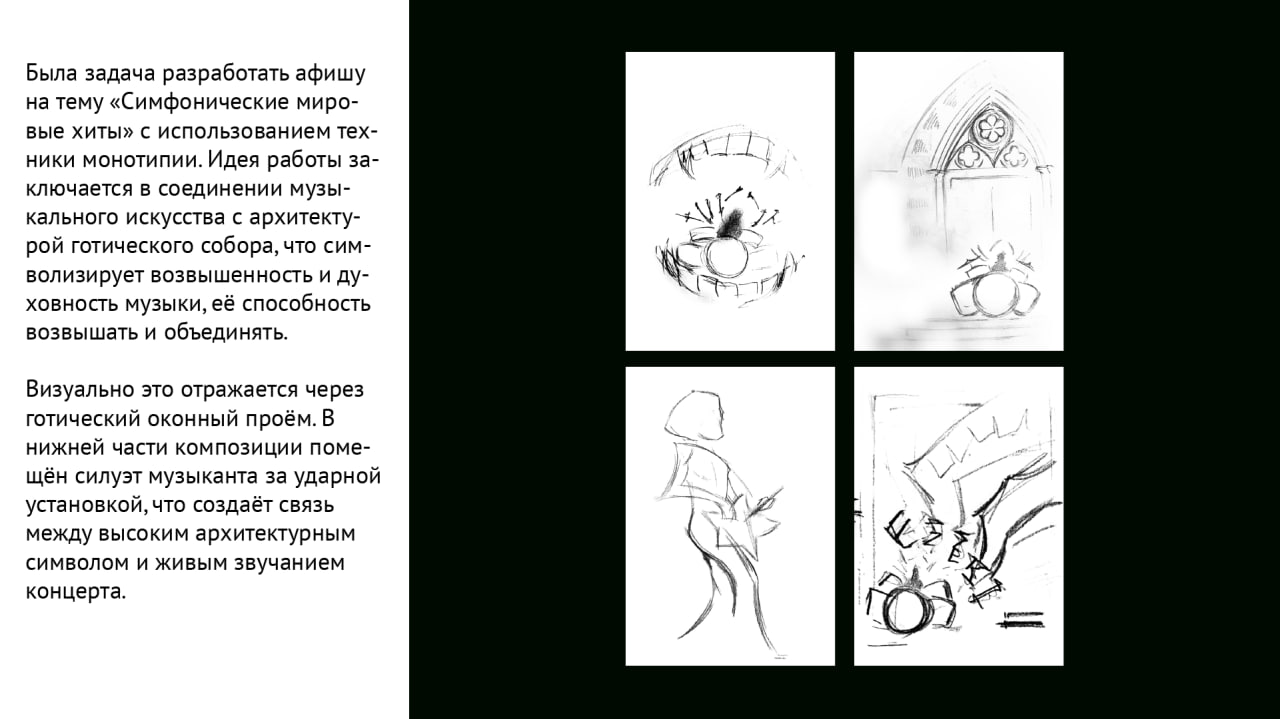 Была задача разработать афишу на тему «Симфонические мировые хиты» с использованием техники монотипии. Идея работы заключается в соединении музыкального искусства с архитектурой готического собора, что символизирует возвышенность и духовность музыки, её способность возвышать и объединять.

Визуально это отражается через готический оконный проём. В нижней части композиции помещён силуэт музыканта за ударной установкой, что создаёт связь между высоким архитектурным символом и живым звучанием концерта.