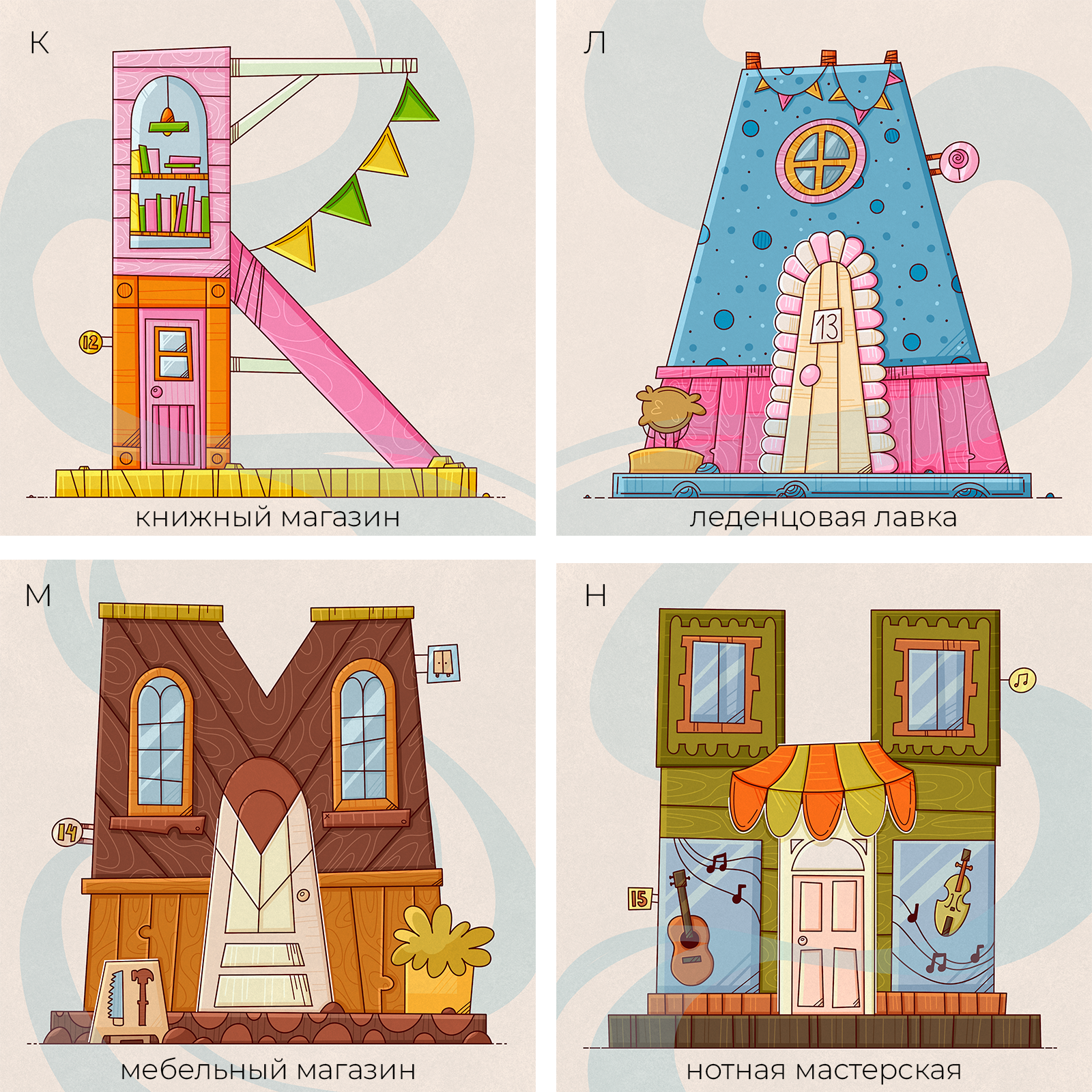 К

12

книжный магазин

Л

13

леденцовая лавка

М

14

мебельный магазин

Н

15

нотная мастерская