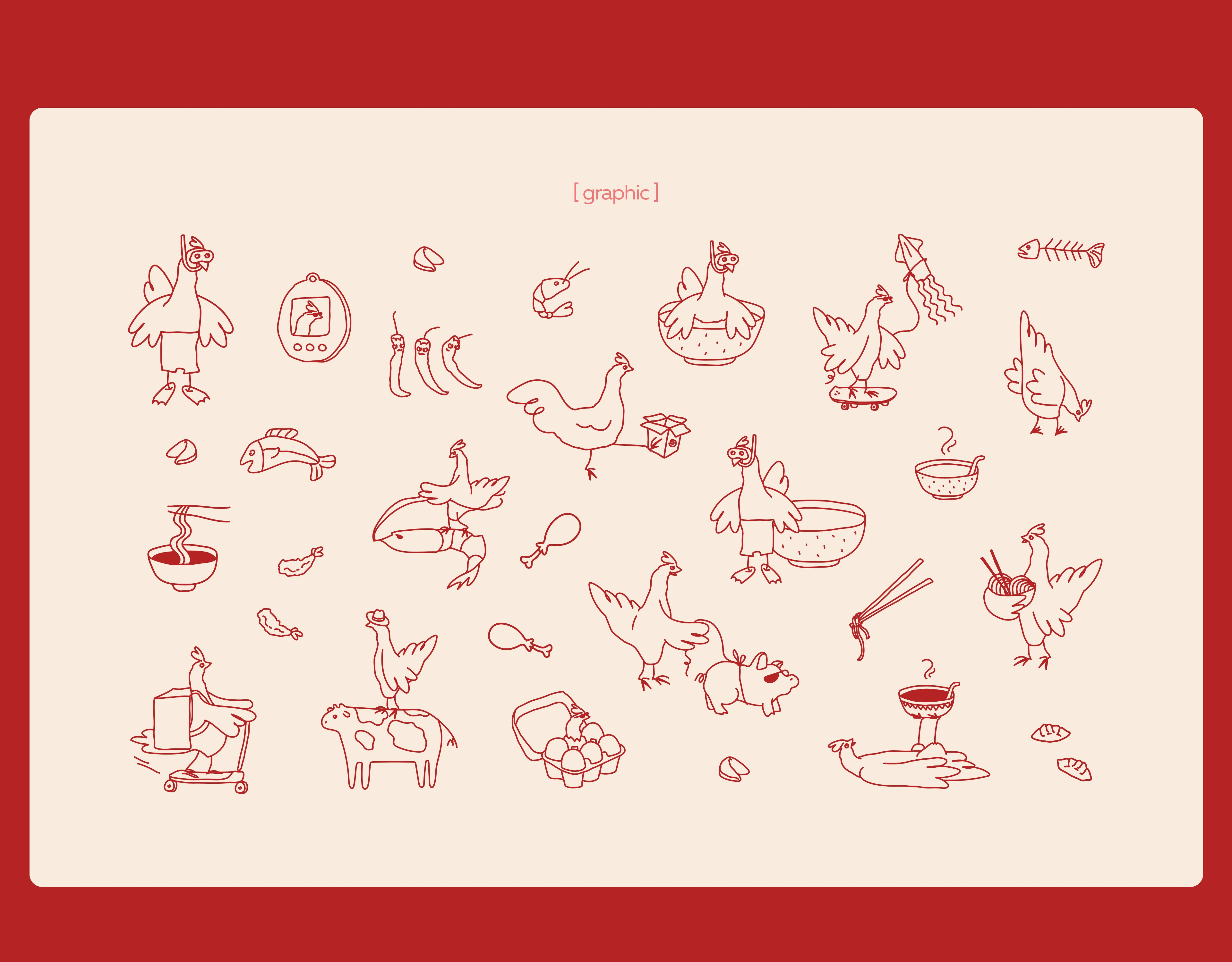 [ graphic ]