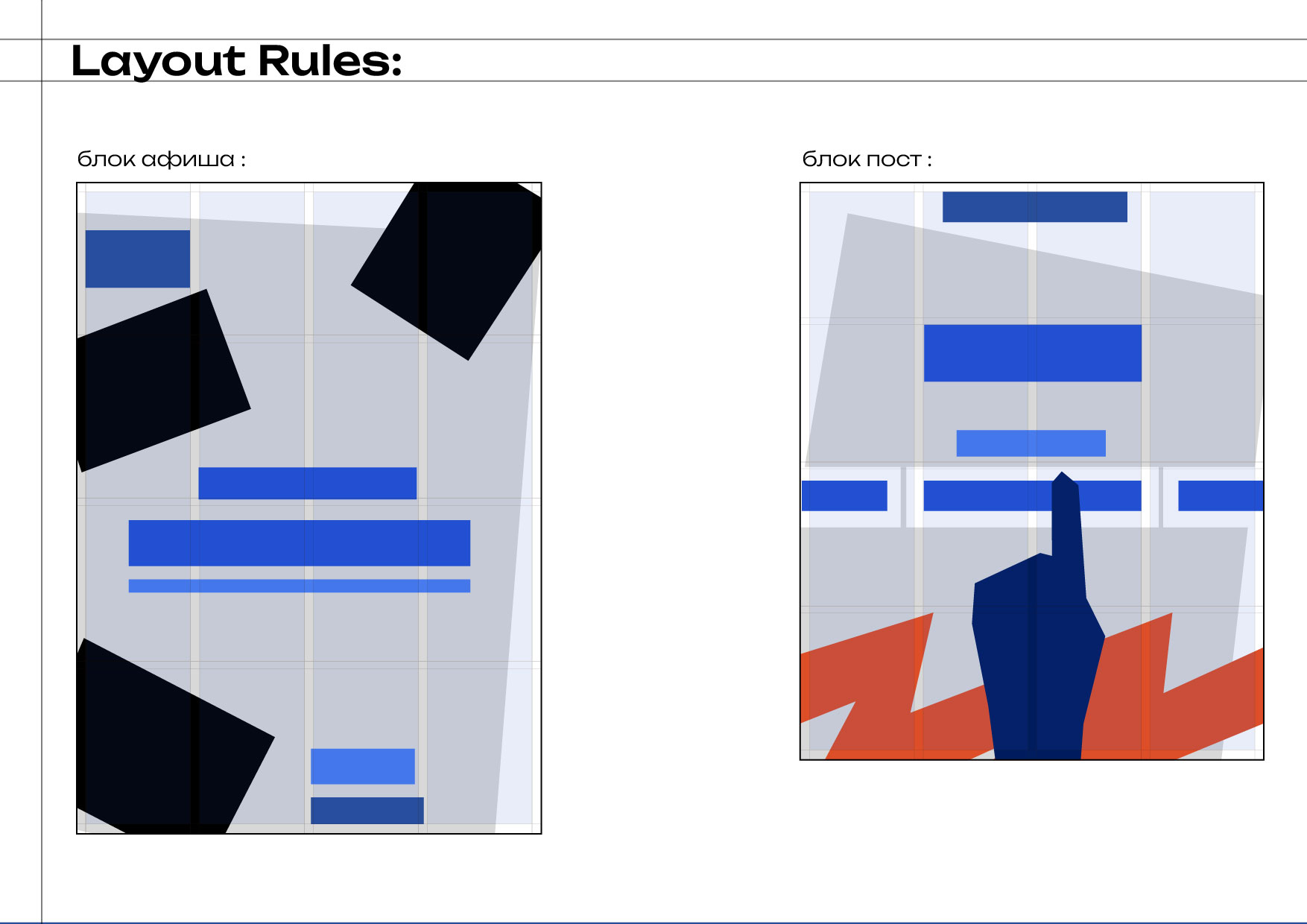 Layout Rules:

блок афиша :

блок пост :