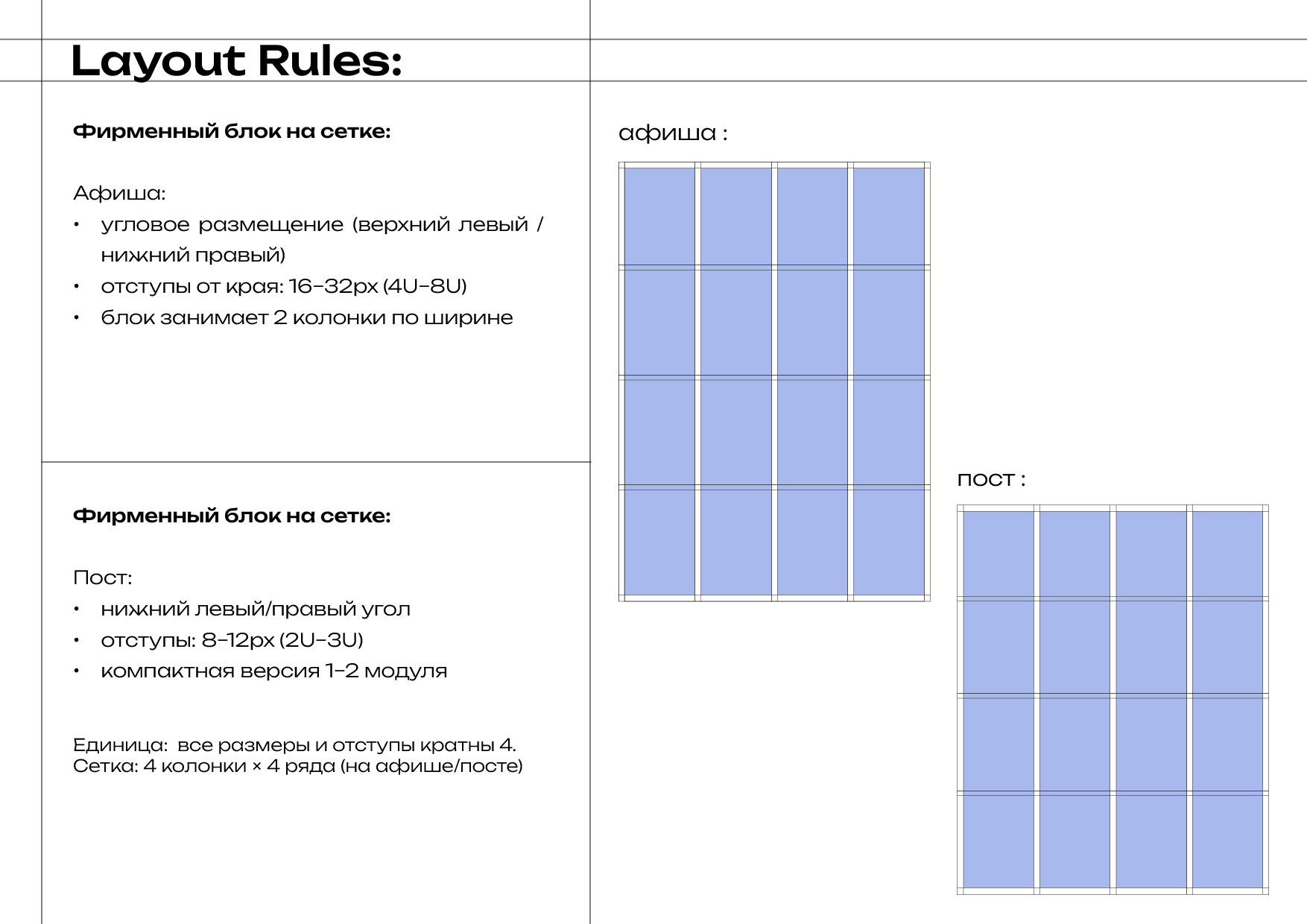 Layout Rules:

Фирменный блок на сетке:

Афиша:
• угловое размещение (верхний левый / нижний правый)
• отступы от края: 16–32px (4U–8U)
• блок занимает 2 колонки по ширине

Фирменный блок на сетке:

Пост:
• нижний левый/правый угол
• отступы: 8–12px (2U–3U)
• компактная версия 1–2 модуля

Единица: все размеры и отступы кратны 4.
Сетка: 4 колонки × 4 ряда (на афише/посте)

афиша :

пост :