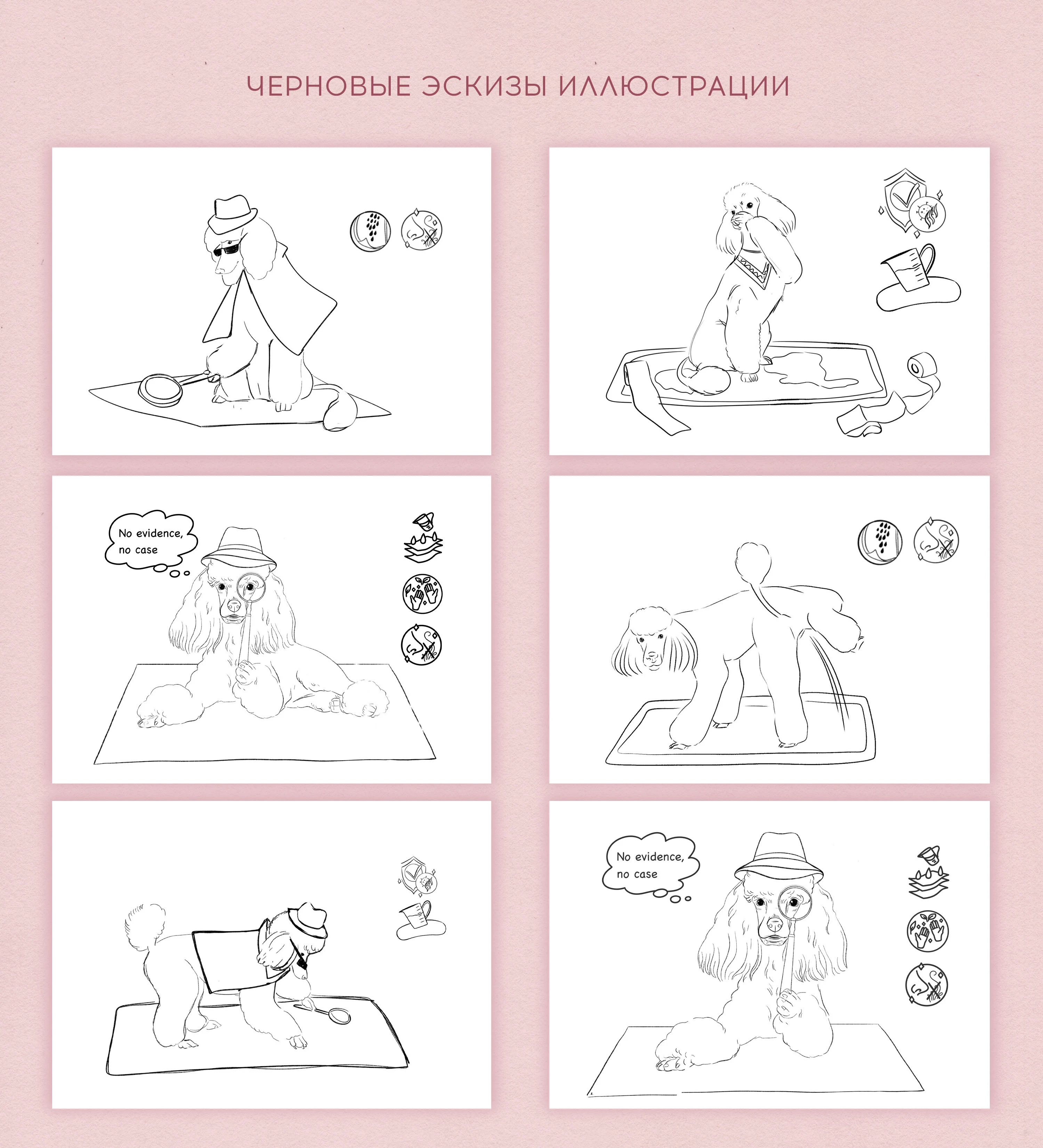 ЧЕРНОВЫЕ ЭСКИЗЫ ИЛЛЮСТРАЦИИ

No evidence, no case

No evidence, no case