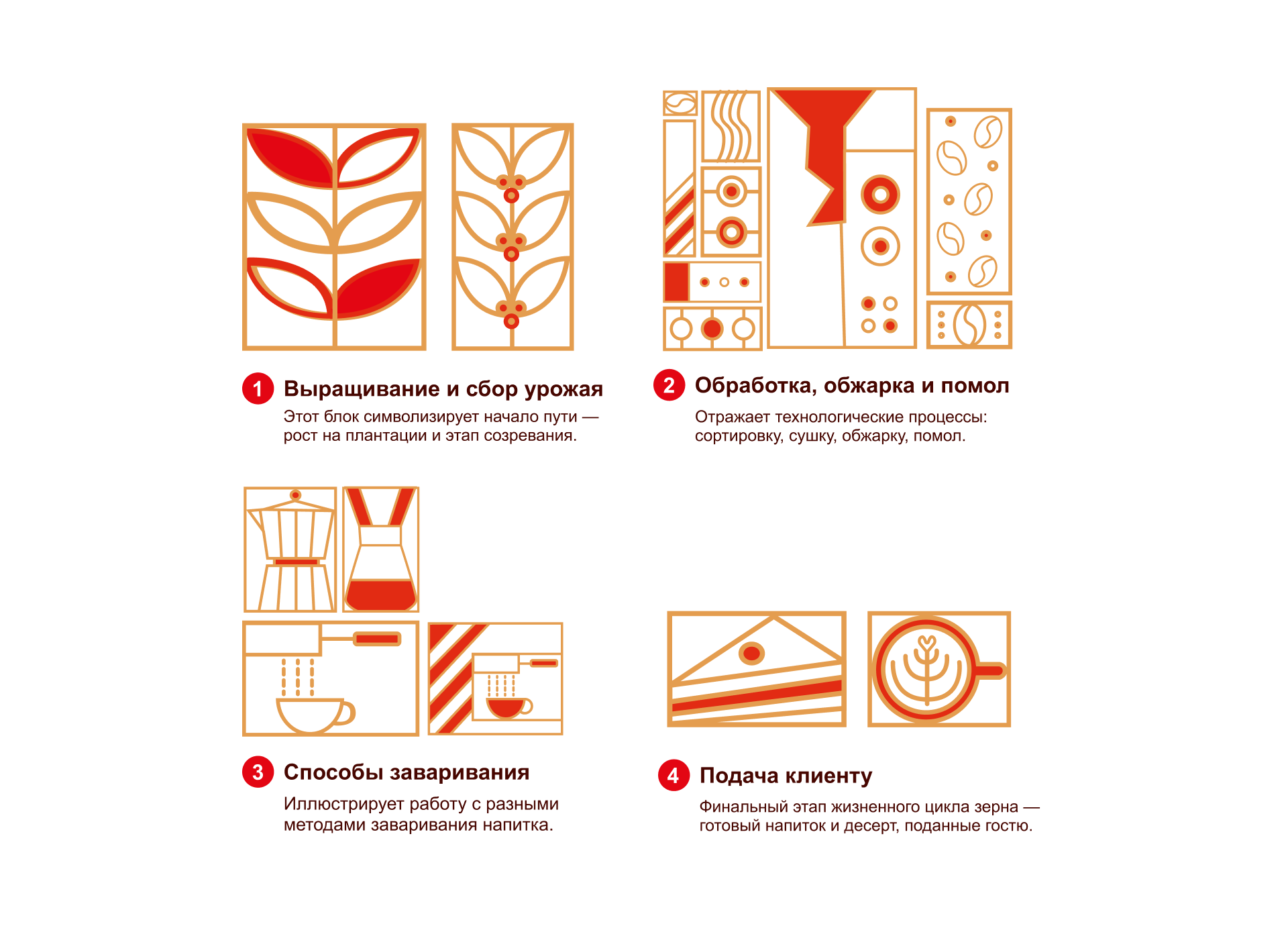 1 Выращивание и сбор урожая

Этот блок символизирует начало пути — рост на плантации и этап созревания.

2 Обработка, обжарка и помол

Отражает технологические процессы: сортировку, сушку, обжарку, помол.

3 Способы заваривания

Иллюстрирует работу с разными методами заваривания напитка.

4 Подача клиенту

Финальный этап жизненного цикла зерна — готовый напиток и десерт, поданные гостю.