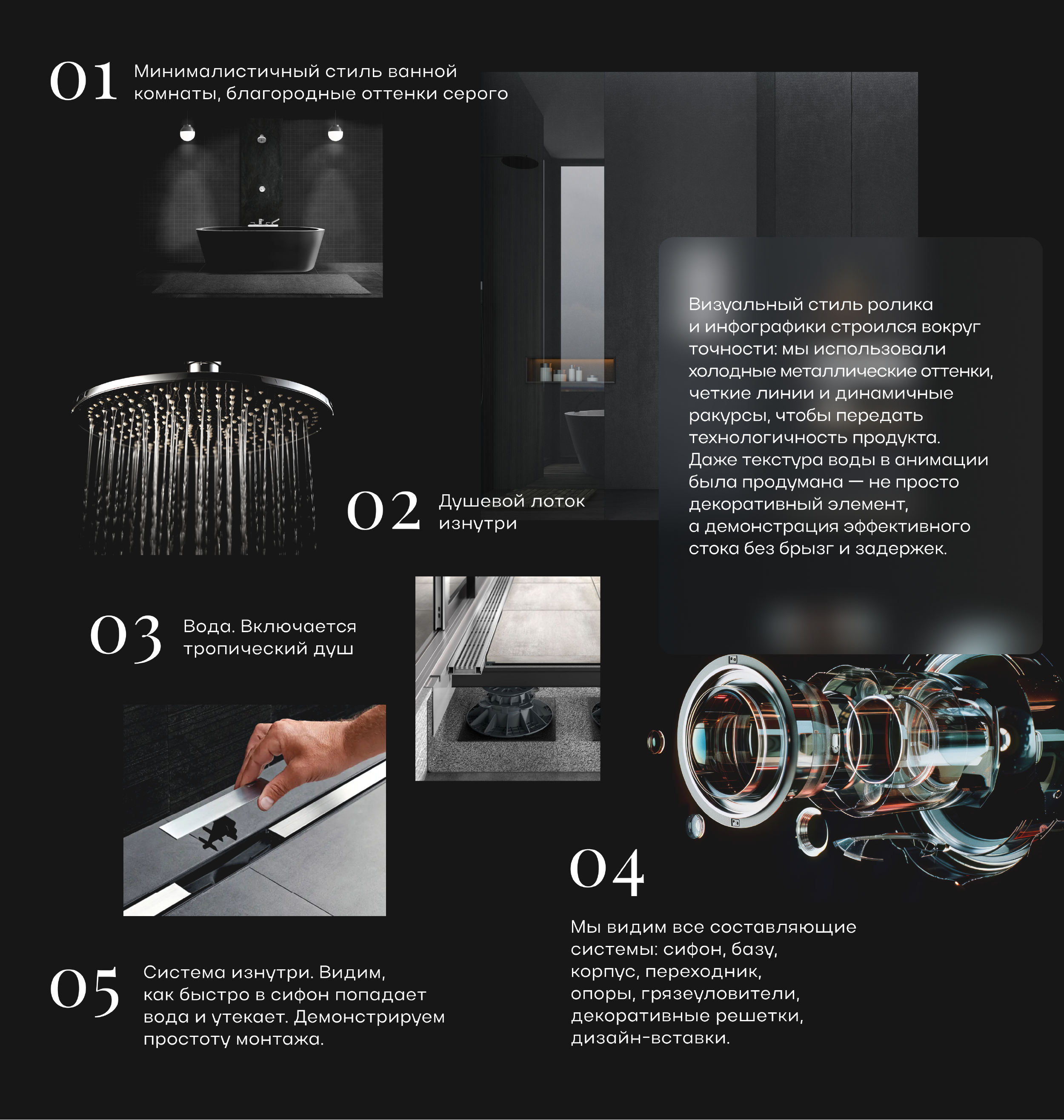 01 Минималистичный стиль ванной комнаты, благородные оттенки серого

Визуальный стиль ролика и инфографики строился вокруг точности: мы использовали холодные металлические оттенки, четкие линии и динамичные ракурсы, чтобы передать технологичность продукта. Даже текстура воды в анимации была продумана — не просто декоративный элемент, а демонстрация эффективного стока без брызг и задержек.

02 Душевой лоток изнутри

03 Вода. Включается тропический душ

04

Мы видим все составляющие системы: сифон, базу, корпус, переходник, опоры, грязеуловители, декоративные решетки, дизайн-вставки.

05 Система изнутри. Видим, как быстро в сифон попадает вода и утекает. Демонстрируем простоту монтажа.